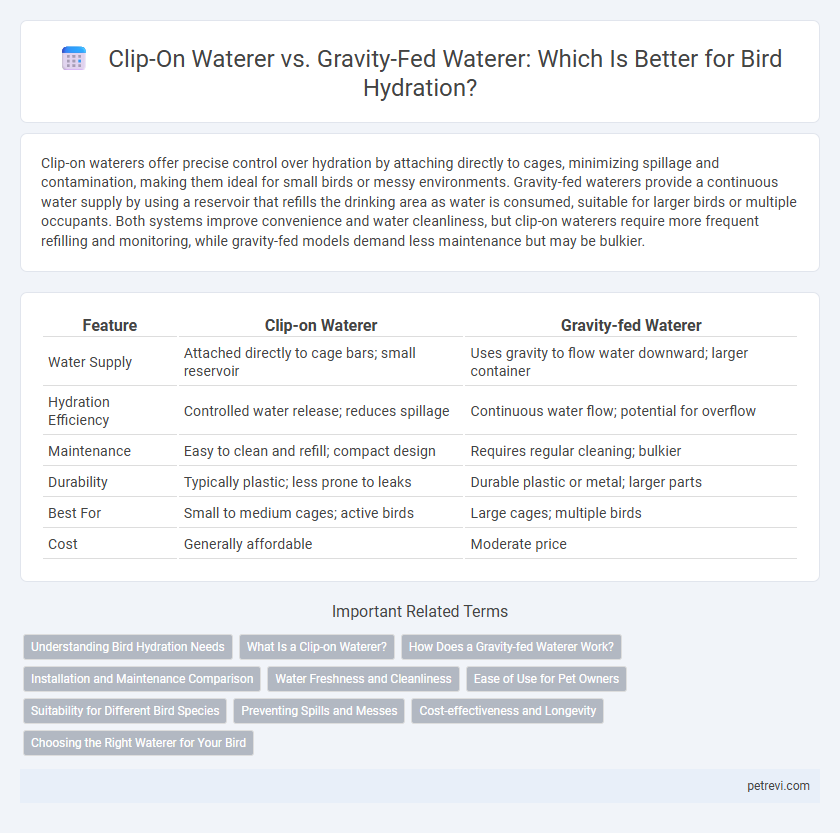 Clip-On Waterer vs. Gravity-Fed Waterer: Which Is Better for Bird Hydration?

Clip-on waterers offer precise control over hydration by attaching directly to cages, minimizing spillage and contamination, making them ideal for small birds or messy environments. Gravity-fed waterers provide a continuous water supply by using a reservoir that refills the drinking area as water is consumed, suitable for larger birds or multiple occupants. Both systems improve convenience and water cleanliness, but clip-on waterers require more frequent refilling and monitoring, while gravity-fed models demand less maintenance but may be bulkier.

| Feature | Clip-on Waterer | Gravity-fed Waterer |
|---|---|---|
| Water Supply | Attached directly to cage bars; small reservoir | Uses gravity to flow water downward; larger container |
| Hydration Efficiency | Controlled water release; reduces spillage | Continuous water flow; potential for overflow |
| Maintenance | Easy to clean and refill; compact design | Requires regular cleaning; bulkier |
| Durability | Typically plastic; less prone to leaks | Durable plastic or metal; larger parts |
| Best For | Small to medium cages; active birds | Large cages; multiple birds |
| Cost | Generally affordable | Moderate price |

Important Related Terms

Understanding Bird Hydration Needs
What Is a Clip-on Waterer?
How Does a Gravity-fed Waterer Work?
Installation and Maintenance Comparison
Water Freshness and Cleanliness
Ease of Use for Pet Owners
Suitability for Different Bird Species
Preventing Spills and Messes
Cost-effectiveness and Longevity
Choosing the Right Waterer for Your Bird

petrevi.com