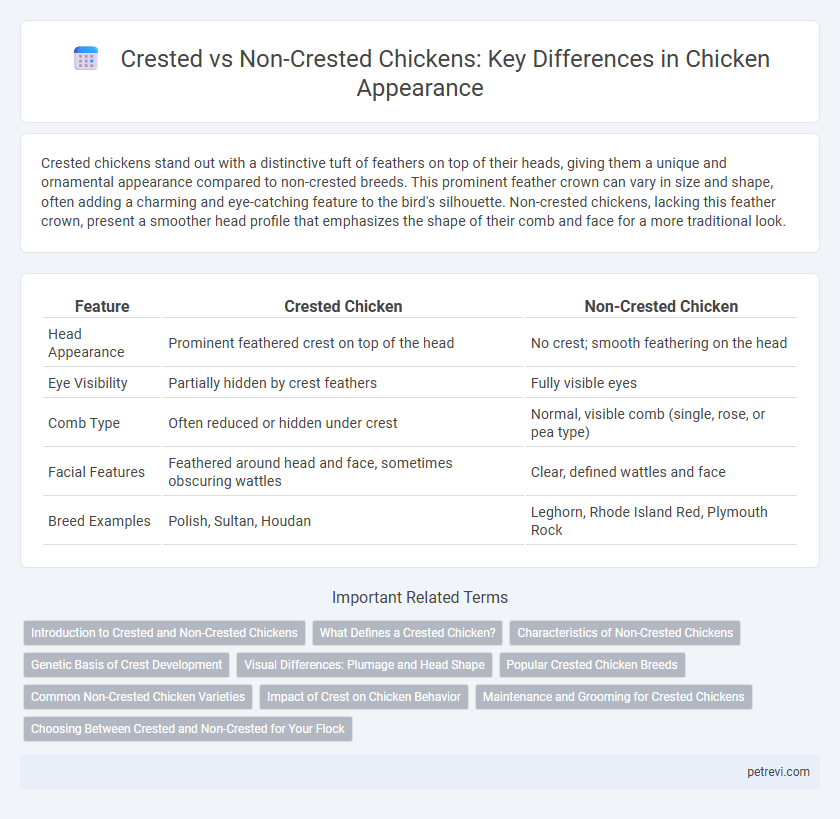 Crested vs Non-Crested Chickens: Key Differences in Chicken Appearance

Crested chickens stand out with a distinctive tuft of feathers on top of their heads, giving them a unique and ornamental appearance compared to non-crested breeds. This prominent feather crown can vary in size and shape, often adding a charming and eye-catching feature to the bird's silhouette. Non-crested chickens, lacking this feather crown, present a smoother head profile that emphasizes the shape of their comb and face for a more traditional look.

| Feature | Crested Chicken | Non-Crested Chicken |
|---|---|---|
| Head Appearance | Prominent feathered crest on top of the head | No crest; smooth feathering on the head |
| Eye Visibility | Partially hidden by crest feathers | Fully visible eyes |
| Comb Type | Often reduced or hidden under crest | Normal, visible comb (single, rose, or pea type) |
| Facial Features | Feathered around head and face, sometimes obscuring wattles | Clear, defined wattles and face |
| Breed Examples | Polish, Sultan, Houdan | Leghorn, Rhode Island Red, Plymouth Rock |

Important Related Terms

Introduction to Crested and Non-Crested Chickens
What Defines a Crested Chicken?
Characteristics of Non-Crested Chickens
Genetic Basis of Crest Development
Visual Differences: Plumage and Head Shape
Popular Crested Chicken Breeds
Common Non-Crested Chicken Varieties
Impact of Crest on Chicken Behavior
Maintenance and Grooming for Crested Chickens
Choosing Between Crested and Non-Crested for Your Flock

petrevi.com