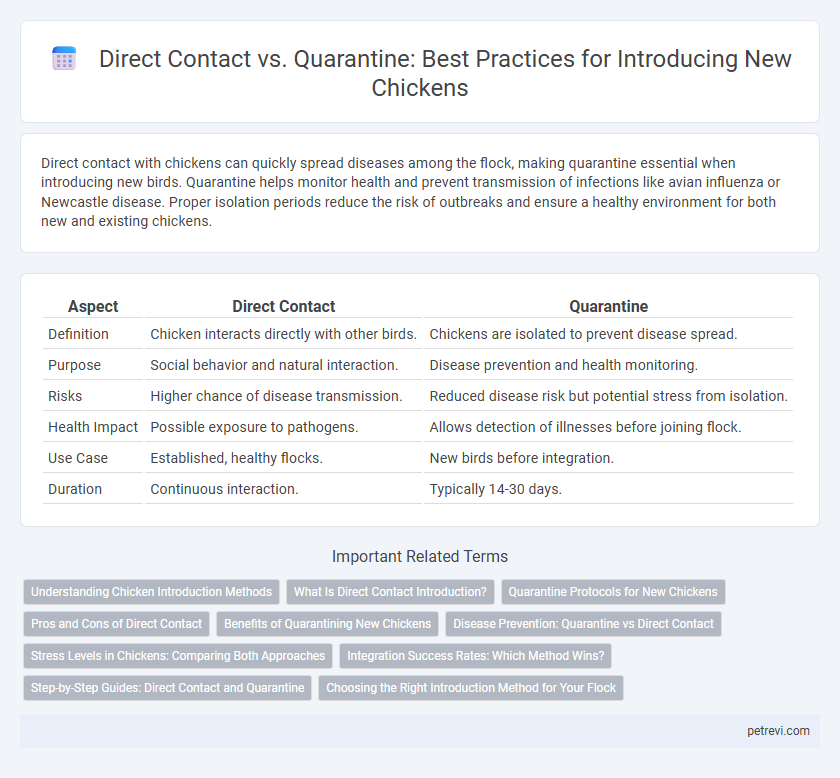 Direct Contact vs. Quarantine: Best Practices for Introducing New Chickens

Direct contact with chickens can quickly spread diseases among the flock, making quarantine essential when introducing new birds. Quarantine helps monitor health and prevent transmission of infections like avian influenza or Newcastle disease. Proper isolation periods reduce the risk of outbreaks and ensure a healthy environment for both new and existing chickens.

| Aspect | Direct Contact | Quarantine |
|---|---|---|
| Definition | Chicken interacts directly with other birds. | Chickens are isolated to prevent disease spread. |
| Purpose | Social behavior and natural interaction. | Disease prevention and health monitoring. |
| Risks | Higher chance of disease transmission. | Reduced disease risk but potential stress from isolation. |
| Health Impact | Possible exposure to pathogens. | Allows detection of illnesses before joining flock. |
| Use Case | Established, healthy flocks. | New birds before integration. |
| Duration | Continuous interaction. | Typically 14-30 days. |

Important Related Terms

Understanding Chicken Introduction Methods
What Is Direct Contact Introduction?
Quarantine Protocols for New Chickens
Pros and Cons of Direct Contact
Benefits of Quarantining New Chickens
Disease Prevention: Quarantine vs Direct Contact
Stress Levels in Chickens: Comparing Both Approaches
Integration Success Rates: Which Method Wins?
Step-by-Step Guides: Direct Contact and Quarantine
Choosing the Right Introduction Method for Your Flock

petrevi.com