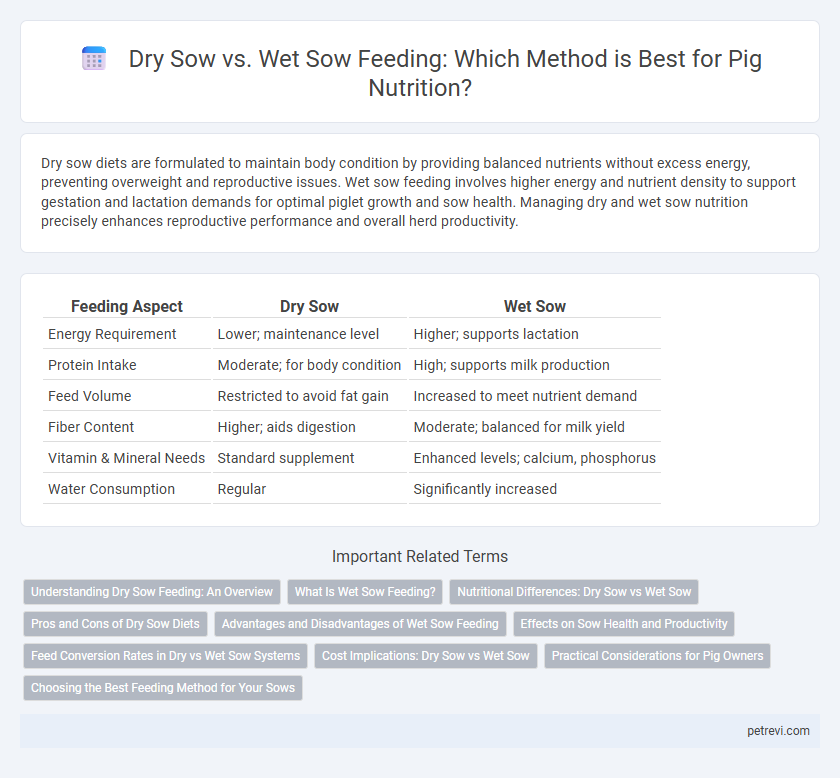 Dry Sow vs. Wet Sow Feeding: Which Method is Best for Pig Nutrition?

Dry sow diets are formulated to maintain body condition by providing balanced nutrients without excess energy, preventing overweight and reproductive issues. Wet sow feeding involves higher energy and nutrient density to support gestation and lactation demands for optimal piglet growth and sow health. Managing dry and wet sow nutrition precisely enhances reproductive performance and overall herd productivity.

| Feeding Aspect | Dry Sow | Wet Sow |
|---|---|---|
| Energy Requirement | Lower; maintenance level | Higher; supports lactation |
| Protein Intake | Moderate; for body condition | High; supports milk production |
| Feed Volume | Restricted to avoid fat gain | Increased to meet nutrient demand |
| Fiber Content | Higher; aids digestion | Moderate; balanced for milk yield |
| Vitamin & Mineral Needs | Standard supplement | Enhanced levels; calcium, phosphorus |
| Water Consumption | Regular | Significantly increased |

Important Related Terms

Understanding Dry Sow Feeding: An Overview
What Is Wet Sow Feeding?
Nutritional Differences: Dry Sow vs Wet Sow
Pros and Cons of Dry Sow Diets
Advantages and Disadvantages of Wet Sow Feeding
Effects on Sow Health and Productivity
Feed Conversion Rates in Dry vs Wet Sow Systems
Cost Implications: Dry Sow vs Wet Sow
Practical Considerations for Pig Owners
Choosing the Best Feeding Method for Your Sows

petrevi.com