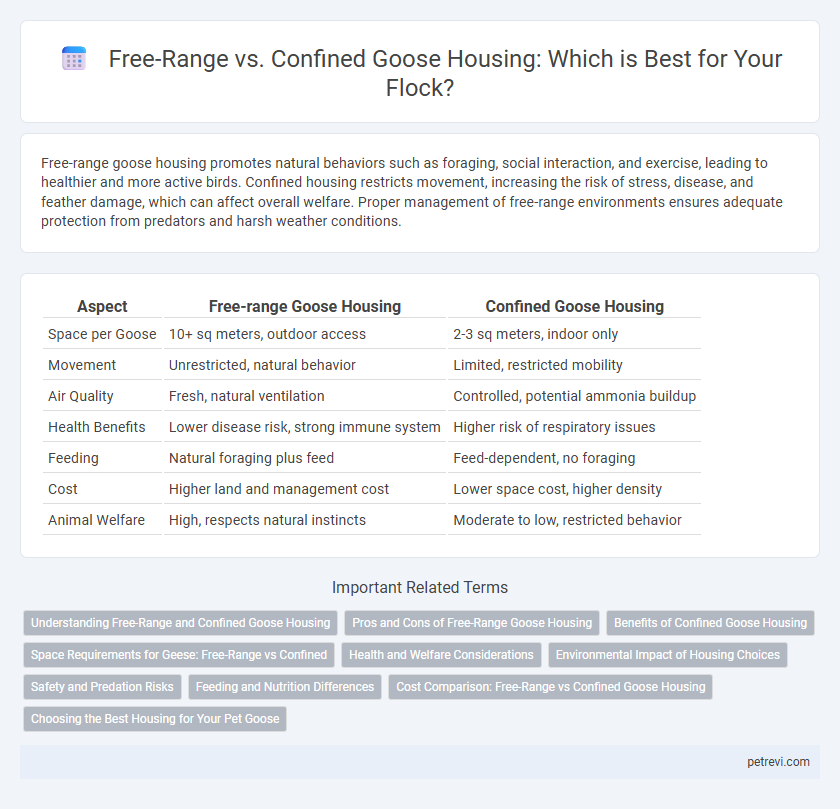 Free-Range vs. Confined Goose Housing: Which is Best for Your Flock?

Free-range goose housing promotes natural behaviors such as foraging, social interaction, and exercise, leading to healthier and more active birds. Confined housing restricts movement, increasing the risk of stress, disease, and feather damage, which can affect overall welfare. Proper management of free-range environments ensures adequate protection from predators and harsh weather conditions.

| Aspect | Free-range Goose Housing | Confined Goose Housing |
|---|---|---|
| Space per Goose | 10+ sq meters, outdoor access | 2-3 sq meters, indoor only |
| Movement | Unrestricted, natural behavior | Limited, restricted mobility |
| Air Quality | Fresh, natural ventilation | Controlled, potential ammonia buildup |
| Health Benefits | Lower disease risk, strong immune system | Higher risk of respiratory issues |
| Feeding | Natural foraging plus feed | Feed-dependent, no foraging |
| Cost | Higher land and management cost | Lower space cost, higher density |
| Animal Welfare | High, respects natural instincts | Moderate to low, restricted behavior |

Important Related Terms

Understanding Free-Range and Confined Goose Housing
Pros and Cons of Free-Range Goose Housing
Benefits of Confined Goose Housing
Space Requirements for Geese: Free-Range vs Confined
Health and Welfare Considerations
Environmental Impact of Housing Choices
Safety and Predation Risks
Feeding and Nutrition Differences
Cost Comparison: Free-Range vs Confined Goose Housing
Choosing the Best Housing for Your Pet Goose

petrevi.com