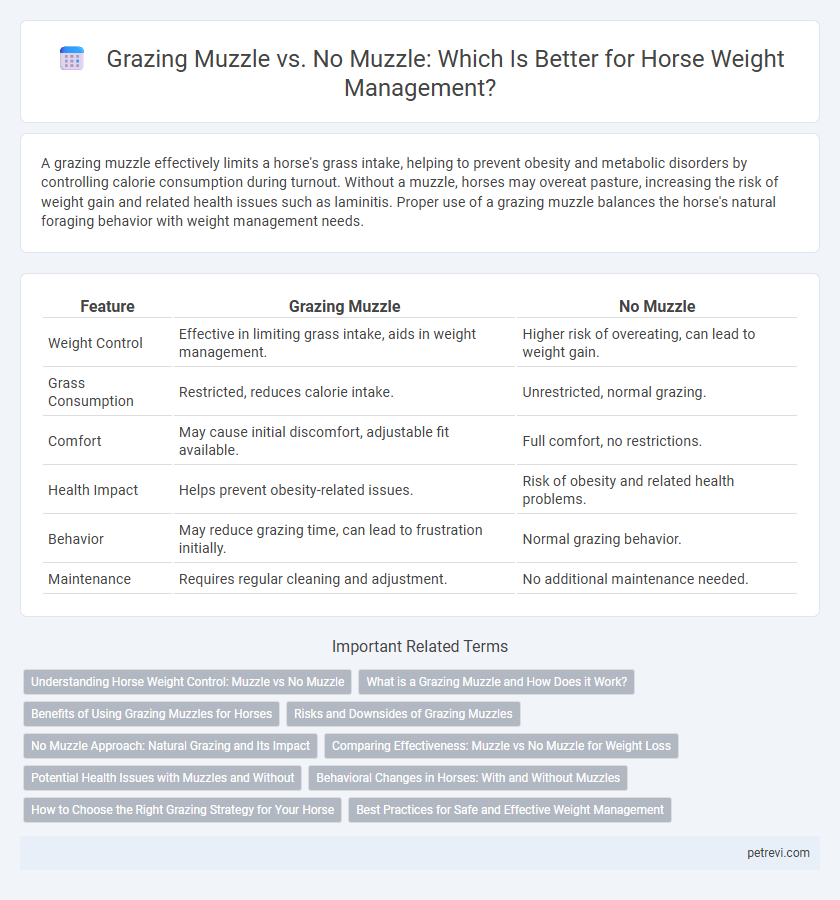 Grazing Muzzle vs. No Muzzle: Which Is Better for Horse Weight Management?

A grazing muzzle effectively limits a horse's grass intake, helping to prevent obesity and metabolic disorders by controlling calorie consumption during turnout. Without a muzzle, horses may overeat pasture, increasing the risk of weight gain and related health issues such as laminitis. Proper use of a grazing muzzle balances the horse's natural foraging behavior with weight management needs.

| Feature | Grazing Muzzle | No Muzzle |
|---|---|---|
| Weight Control | Effective in limiting grass intake, aids in weight management. | Higher risk of overeating, can lead to weight gain. |
| Grass Consumption | Restricted, reduces calorie intake. | Unrestricted, normal grazing. |
| Comfort | May cause initial discomfort, adjustable fit available. | Full comfort, no restrictions. |
| Health Impact | Helps prevent obesity-related issues. | Risk of obesity and related health problems. |
| Behavior | May reduce grazing time, can lead to frustration initially. | Normal grazing behavior. |
| Maintenance | Requires regular cleaning and adjustment. | No additional maintenance needed. |

Important Related Terms

Understanding Horse Weight Control: Muzzle vs No Muzzle
What is a Grazing Muzzle and How Does it Work?
Benefits of Using Grazing Muzzles for Horses
Risks and Downsides of Grazing Muzzles
No Muzzle Approach: Natural Grazing and Its Impact
Comparing Effectiveness: Muzzle vs No Muzzle for Weight Loss
Potential Health Issues with Muzzles and Without
Behavioral Changes in Horses: With and Without Muzzles
How to Choose the Right Grazing Strategy for Your Horse
Best Practices for Safe and Effective Weight Management

petrevi.com