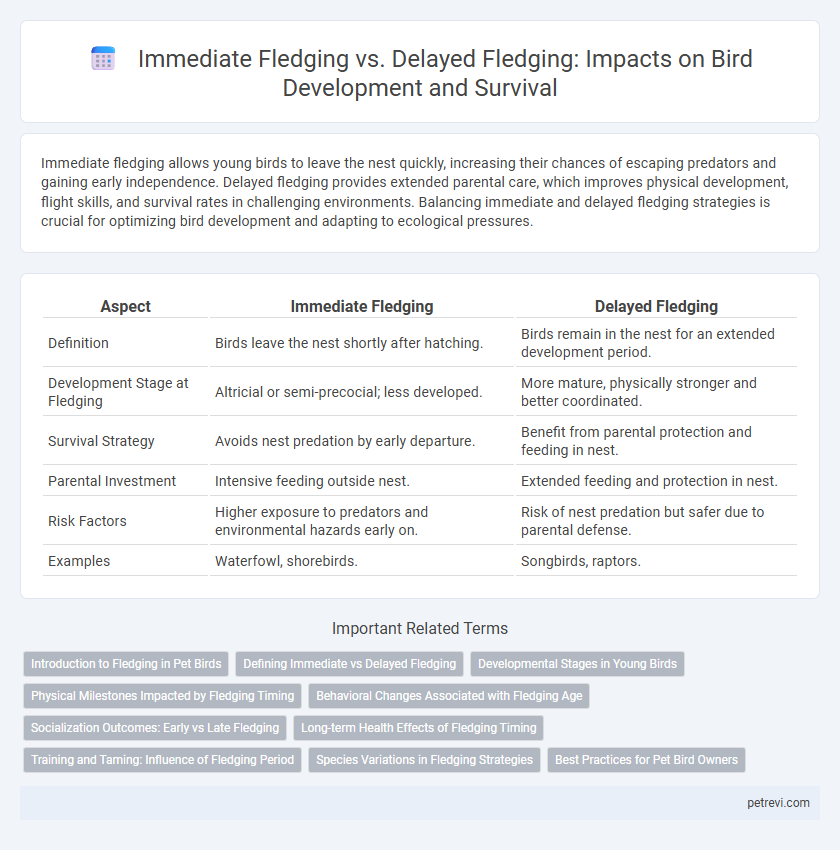 Immediate Fledging vs. Delayed Fledging: Impacts on Bird Development and Survival

Immediate fledging allows young birds to leave the nest quickly, increasing their chances of escaping predators and gaining early independence. Delayed fledging provides extended parental care, which improves physical development, flight skills, and survival rates in challenging environments. Balancing immediate and delayed fledging strategies is crucial for optimizing bird development and adapting to ecological pressures.

| Aspect | Immediate Fledging | Delayed Fledging |
|---|---|---|
| Definition | Birds leave the nest shortly after hatching. | Birds remain in the nest for an extended development period. |
| Development Stage at Fledging | Altricial or semi-precocial; less developed. | More mature, physically stronger and better coordinated. |
| Survival Strategy | Avoids nest predation by early departure. | Benefit from parental protection and feeding in nest. |
| Parental Investment | Intensive feeding outside nest. | Extended feeding and protection in nest. |
| Risk Factors | Higher exposure to predators and environmental hazards early on. | Risk of nest predation but safer due to parental defense. |
| Examples | Waterfowl, shorebirds. | Songbirds, raptors. |

Important Related Terms

Introduction to Fledging in Pet Birds
Defining Immediate vs Delayed Fledging
Developmental Stages in Young Birds
Physical Milestones Impacted by Fledging Timing
Behavioral Changes Associated with Fledging Age
Socialization Outcomes: Early vs Late Fledging
Long-term Health Effects of Fledging Timing
Training and Taming: Influence of Fledging Period
Species Variations in Fledging Strategies
Best Practices for Pet Bird Owners

petrevi.com