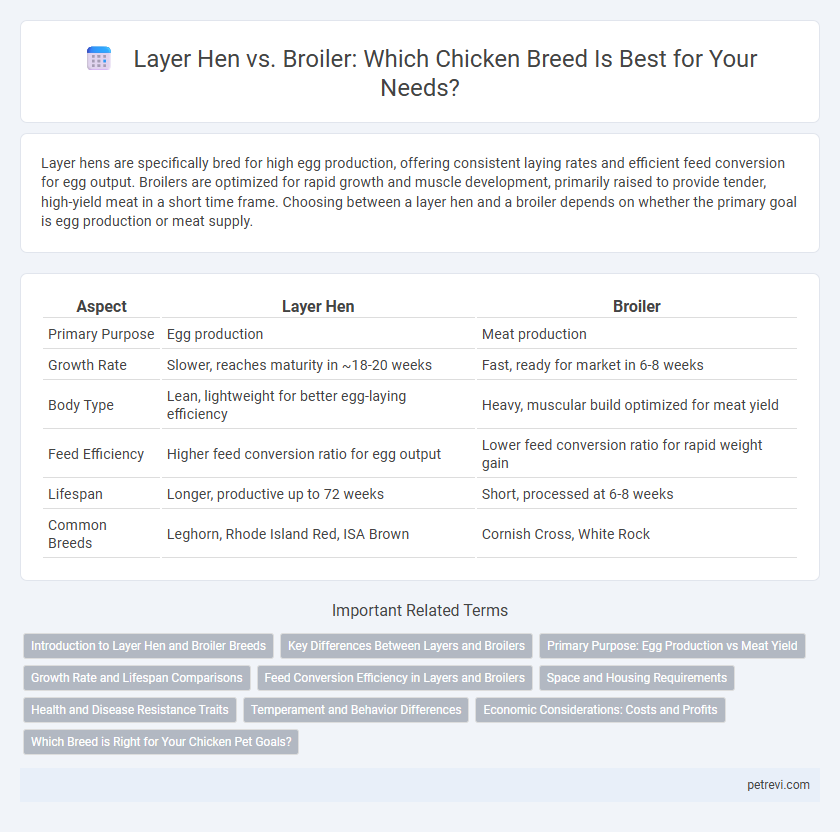 Layer Hen vs. Broiler: Which Chicken Breed Is Best for Your Needs?

Layer hens are specifically bred for high egg production, offering consistent laying rates and efficient feed conversion for egg output. Broilers are optimized for rapid growth and muscle development, primarily raised to provide tender, high-yield meat in a short time frame. Choosing between a layer hen and a broiler depends on whether the primary goal is egg production or meat supply.

| Aspect | Layer Hen | Broiler |
|---|---|---|
| Primary Purpose | Egg production | Meat production |
| Growth Rate | Slower, reaches maturity in ~18-20 weeks | Fast, ready for market in 6-8 weeks |
| Body Type | Lean, lightweight for better egg-laying efficiency | Heavy, muscular build optimized for meat yield |
| Feed Efficiency | Higher feed conversion ratio for egg output | Lower feed conversion ratio for rapid weight gain |
| Lifespan | Longer, productive up to 72 weeks | Short, processed at 6-8 weeks |
| Common Breeds | Leghorn, Rhode Island Red, ISA Brown | Cornish Cross, White Rock |

Important Related Terms

Introduction to Layer Hen and Broiler Breeds
Key Differences Between Layers and Broilers
Primary Purpose: Egg Production vs Meat Yield
Growth Rate and Lifespan Comparisons
Feed Conversion Efficiency in Layers and Broilers
Space and Housing Requirements
Health and Disease Resistance Traits
Temperament and Behavior Differences
Economic Considerations: Costs and Profits
Which Breed is Right for Your Chicken Pet Goals?

petrevi.com