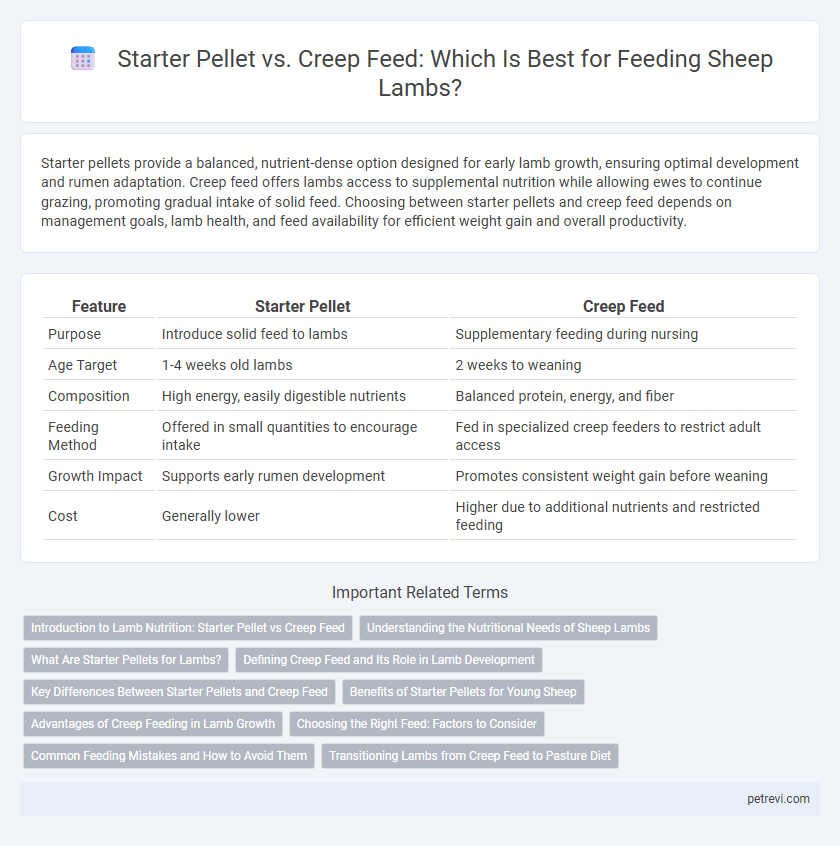 Starter Pellet vs. Creep Feed: Which Is Best for Feeding Sheep Lambs?

Starter pellets provide a balanced, nutrient-dense option designed for early lamb growth, ensuring optimal development and rumen adaptation. Creep feed offers lambs access to supplemental nutrition while allowing ewes to continue grazing, promoting gradual intake of solid feed. Choosing between starter pellets and creep feed depends on management goals, lamb health, and feed availability for efficient weight gain and overall productivity.

| Feature | Starter Pellet | Creep Feed |
|---|---|---|
| Purpose | Introduce solid feed to lambs | Supplementary feeding during nursing |
| Age Target | 1-4 weeks old lambs | 2 weeks to weaning |
| Composition | High energy, easily digestible nutrients | Balanced protein, energy, and fiber |
| Feeding Method | Offered in small quantities to encourage intake | Fed in specialized creep feeders to restrict adult access |
| Growth Impact | Supports early rumen development | Promotes consistent weight gain before weaning |
| Cost | Generally lower | Higher due to additional nutrients and restricted feeding |

Important Related Terms

Introduction to Lamb Nutrition: Starter Pellet vs Creep Feed
Understanding the Nutritional Needs of Sheep Lambs
What Are Starter Pellets for Lambs?
Defining Creep Feed and Its Role in Lamb Development
Key Differences Between Starter Pellets and Creep Feed
Benefits of Starter Pellets for Young Sheep
Advantages of Creep Feeding in Lamb Growth
Choosing the Right Feed: Factors to Consider
Common Feeding Mistakes and How to Avoid Them
Transitioning Lambs from Creep Feed to Pasture Diet

petrevi.com