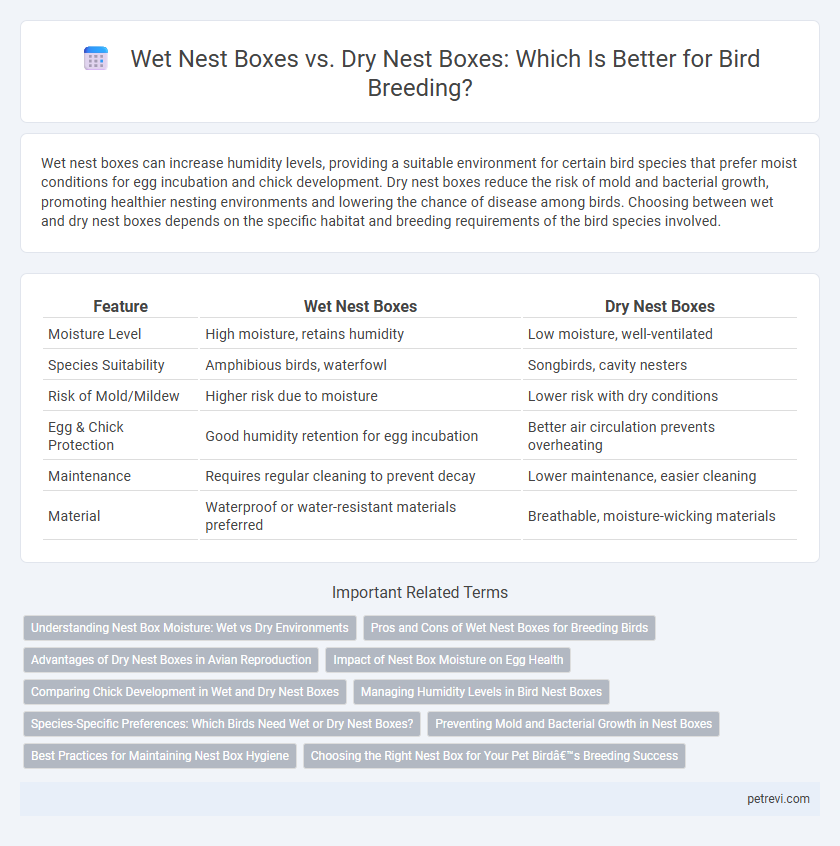 Wet Nest Boxes vs. Dry Nest Boxes: Which Is Better for Bird Breeding?

Wet nest boxes can increase humidity levels, providing a suitable environment for certain bird species that prefer moist conditions for egg incubation and chick development. Dry nest boxes reduce the risk of mold and bacterial growth, promoting healthier nesting environments and lowering the chance of disease among birds. Choosing between wet and dry nest boxes depends on the specific habitat and breeding requirements of the bird species involved.

| Feature | Wet Nest Boxes | Dry Nest Boxes |
|---|---|---|
| Moisture Level | High moisture, retains humidity | Low moisture, well-ventilated |
| Species Suitability | Amphibious birds, waterfowl | Songbirds, cavity nesters |
| Risk of Mold/Mildew | Higher risk due to moisture | Lower risk with dry conditions |
| Egg & Chick Protection | Good humidity retention for egg incubation | Better air circulation prevents overheating |
| Maintenance | Requires regular cleaning to prevent decay | Lower maintenance, easier cleaning |
| Material | Waterproof or water-resistant materials preferred | Breathable, moisture-wicking materials |

Important Related Terms

Understanding Nest Box Moisture: Wet vs Dry Environments
Pros and Cons of Wet Nest Boxes for Breeding Birds
Advantages of Dry Nest Boxes in Avian Reproduction
Impact of Nest Box Moisture on Egg Health
Comparing Chick Development in Wet and Dry Nest Boxes
Managing Humidity Levels in Bird Nest Boxes
Species-Specific Preferences: Which Birds Need Wet or Dry Nest Boxes?
Preventing Mold and Bacterial Growth in Nest Boxes
Best Practices for Maintaining Nest Box Hygiene
Choosing the Right Nest Box for Your Pet Birdâ€™s Breeding Success

petrevi.com