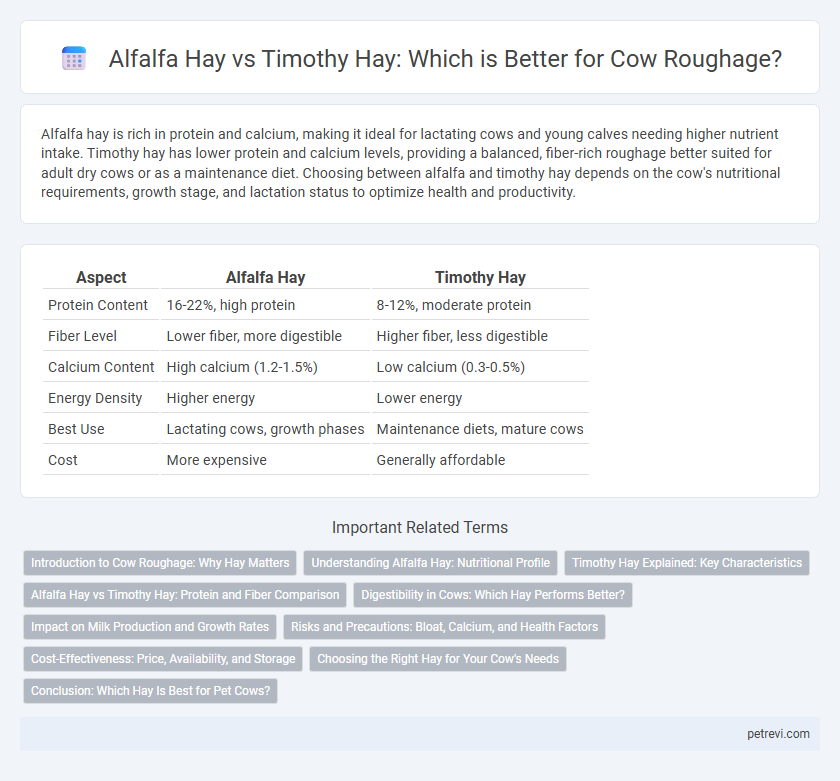 Alfalfa Hay vs Timothy Hay: Which is Better for Cow Roughage?

Alfalfa hay is rich in protein and calcium, making it ideal for lactating cows and young calves needing higher nutrient intake. Timothy hay has lower protein and calcium levels, providing a balanced, fiber-rich roughage better suited for adult dry cows or as a maintenance diet. Choosing between alfalfa and timothy hay depends on the cow's nutritional requirements, growth stage, and lactation status to optimize health and productivity.

| Aspect | Alfalfa Hay | Timothy Hay |
|---|---|---|
| Protein Content | 16-22%, high protein | 8-12%, moderate protein |
| Fiber Level | Lower fiber, more digestible | Higher fiber, less digestible |
| Calcium Content | High calcium (1.2-1.5%) | Low calcium (0.3-0.5%) |
| Energy Density | Higher energy | Lower energy |
| Best Use | Lactating cows, growth phases | Maintenance diets, mature cows |
| Cost | More expensive | Generally affordable |

Important Related Terms

Introduction to Cow Roughage: Why Hay Matters
Understanding Alfalfa Hay: Nutritional Profile
Timothy Hay Explained: Key Characteristics
Alfalfa Hay vs Timothy Hay: Protein and Fiber Comparison
Digestibility in Cows: Which Hay Performs Better?
Impact on Milk Production and Growth Rates
Risks and Precautions: Bloat, Calcium, and Health Factors
Cost-Effectiveness: Price, Availability, and Storage
Choosing the Right Hay for Your Cow's Needs
Conclusion: Which Hay Is Best for Pet Cows?

petrevi.com