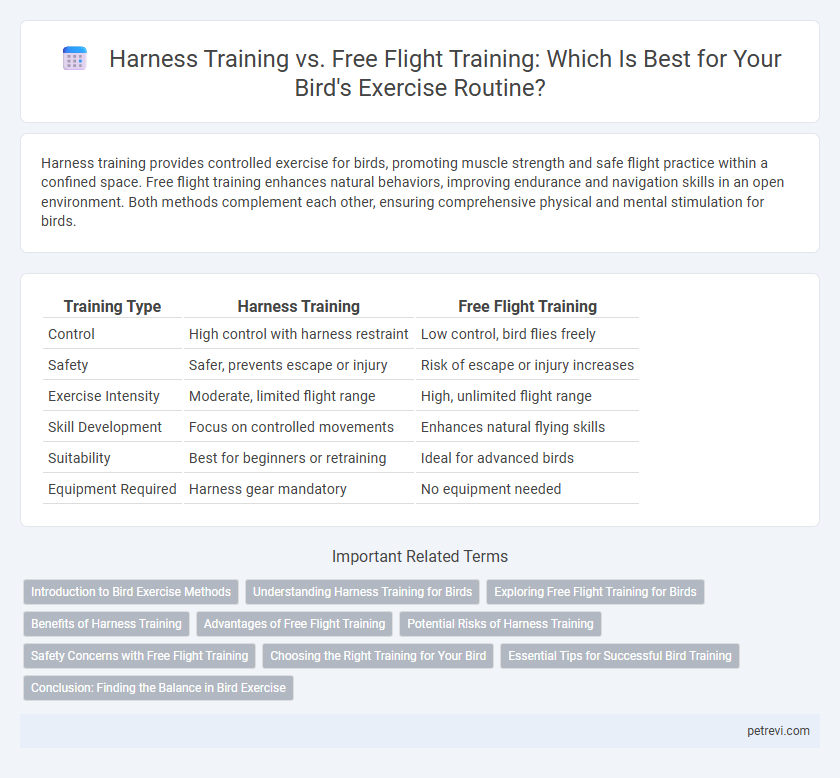 Harness Training vs. Free Flight Training: Which Is Best for Your Bird's Exercise Routine?

Harness training provides controlled exercise for birds, promoting muscle strength and safe flight practice within a confined space. Free flight training enhances natural behaviors, improving endurance and navigation skills in an open environment. Both methods complement each other, ensuring comprehensive physical and mental stimulation for birds.

| Training Type | Harness Training | Free Flight Training |
|---|---|---|
| Control | High control with harness restraint | Low control, bird flies freely |
| Safety | Safer, prevents escape or injury | Risk of escape or injury increases |
| Exercise Intensity | Moderate, limited flight range | High, unlimited flight range |
| Skill Development | Focus on controlled movements | Enhances natural flying skills |
| Suitability | Best for beginners or retraining | Ideal for advanced birds |
| Equipment Required | Harness gear mandatory | No equipment needed |

Important Related Terms

Introduction to Bird Exercise Methods
Understanding Harness Training for Birds
Exploring Free Flight Training for Birds
Benefits of Harness Training
Advantages of Free Flight Training
Potential Risks of Harness Training
Safety Concerns with Free Flight Training
Choosing the Right Training for Your Bird
Essential Tips for Successful Bird Training
Conclusion: Finding the Balance in Bird Exercise

petrevi.com