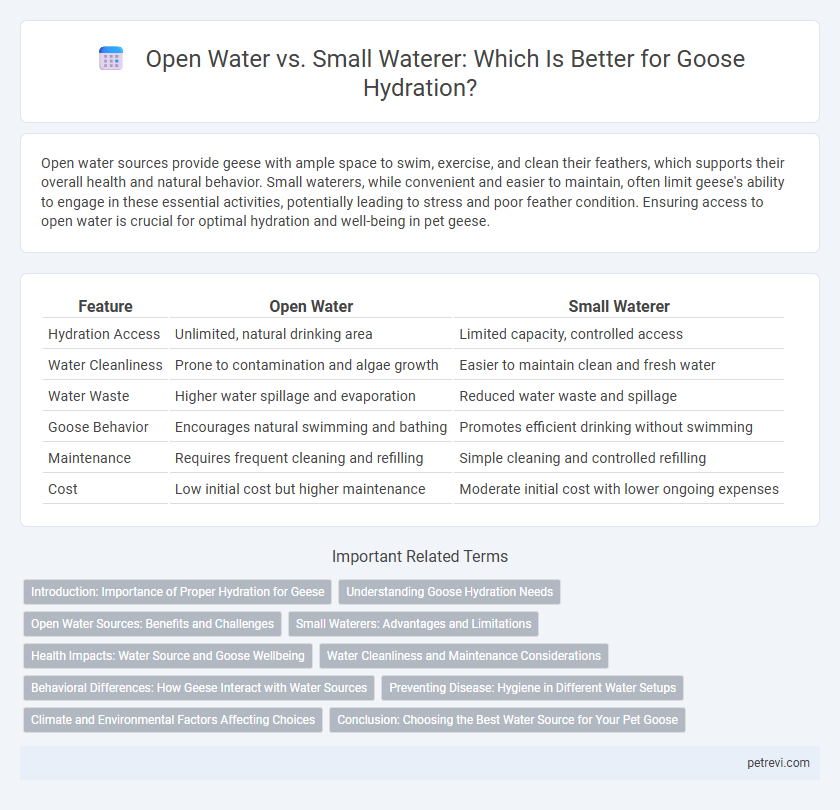 Open Water vs. Small Waterer: Which Is Better for Goose Hydration?

Open water sources provide geese with ample space to swim, exercise, and clean their feathers, which supports their overall health and natural behavior. Small waterers, while convenient and easier to maintain, often limit geese's ability to engage in these essential activities, potentially leading to stress and poor feather condition. Ensuring access to open water is crucial for optimal hydration and well-being in pet geese.

| Feature | Open Water | Small Waterer |
|---|---|---|
| Hydration Access | Unlimited, natural drinking area | Limited capacity, controlled access |
| Water Cleanliness | Prone to contamination and algae growth | Easier to maintain clean and fresh water |
| Water Waste | Higher water spillage and evaporation | Reduced water waste and spillage |
| Goose Behavior | Encourages natural swimming and bathing | Promotes efficient drinking without swimming |
| Maintenance | Requires frequent cleaning and refilling | Simple cleaning and controlled refilling |
| Cost | Low initial cost but higher maintenance | Moderate initial cost with lower ongoing expenses |

Important Related Terms

Introduction: Importance of Proper Hydration for Geese
Understanding Goose Hydration Needs
Open Water Sources: Benefits and Challenges
Small Waterers: Advantages and Limitations
Health Impacts: Water Source and Goose Wellbeing
Water Cleanliness and Maintenance Considerations
Behavioral Differences: How Geese Interact with Water Sources
Preventing Disease: Hygiene in Different Water Setups
Climate and Environmental Factors Affecting Choices
Conclusion: Choosing the Best Water Source for Your Pet Goose

petrevi.com