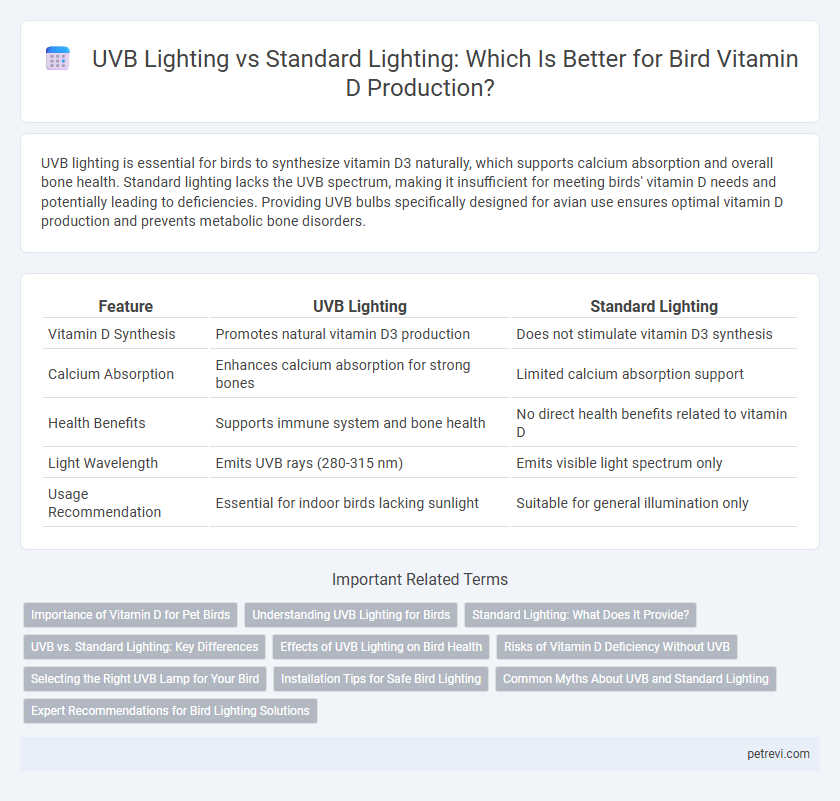 UVB Lighting vs Standard Lighting: Which Is Better for Bird Vitamin D Production?

UVB lighting is essential for birds to synthesize vitamin D3 naturally, which supports calcium absorption and overall bone health. Standard lighting lacks the UVB spectrum, making it insufficient for meeting birds' vitamin D needs and potentially leading to deficiencies. Providing UVB bulbs specifically designed for avian use ensures optimal vitamin D production and prevents metabolic bone disorders.

| Feature | UVB Lighting | Standard Lighting |
|---|---|---|
| Vitamin D Synthesis | Promotes natural vitamin D3 production | Does not stimulate vitamin D3 synthesis |
| Calcium Absorption | Enhances calcium absorption for strong bones | Limited calcium absorption support |
| Health Benefits | Supports immune system and bone health | No direct health benefits related to vitamin D |
| Light Wavelength | Emits UVB rays (280-315 nm) | Emits visible light spectrum only |
| Usage Recommendation | Essential for indoor birds lacking sunlight | Suitable for general illumination only |

Important Related Terms

Importance of Vitamin D for Pet Birds
Understanding UVB Lighting for Birds
Standard Lighting: What Does It Provide?
UVB vs. Standard Lighting: Key Differences
Effects of UVB Lighting on Bird Health
Risks of Vitamin D Deficiency Without UVB
Selecting the Right UVB Lamp for Your Bird
Installation Tips for Safe Bird Lighting
Common Myths About UVB and Standard Lighting
Expert Recommendations for Bird Lighting Solutions

petrevi.com