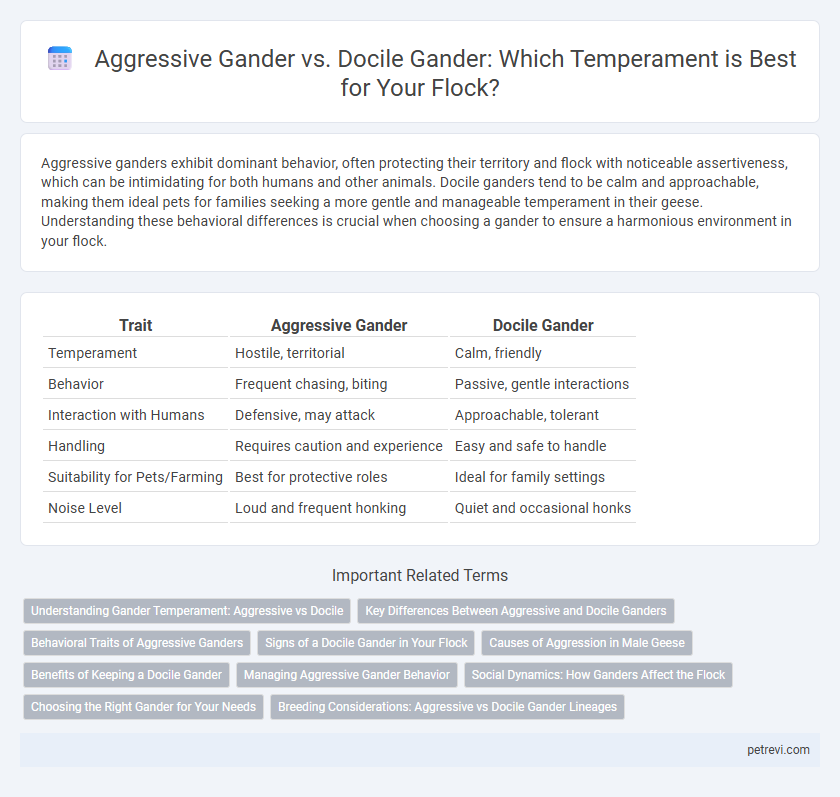 Aggressive Gander vs. Docile Gander: Which Temperament is Best for Your Flock?

Aggressive ganders exhibit dominant behavior, often protecting their territory and flock with noticeable assertiveness, which can be intimidating for both humans and other animals. Docile ganders tend to be calm and approachable, making them ideal pets for families seeking a more gentle and manageable temperament in their geese. Understanding these behavioral differences is crucial when choosing a gander to ensure a harmonious environment in your flock.

| Trait | Aggressive Gander | Docile Gander |
|---|---|---|
| Temperament | Hostile, territorial | Calm, friendly |
| Behavior | Frequent chasing, biting | Passive, gentle interactions |
| Interaction with Humans | Defensive, may attack | Approachable, tolerant |
| Handling | Requires caution and experience | Easy and safe to handle |
| Suitability for Pets/Farming | Best for protective roles | Ideal for family settings |
| Noise Level | Loud and frequent honking | Quiet and occasional honks |

Important Related Terms

Understanding Gander Temperament: Aggressive vs Docile
Key Differences Between Aggressive and Docile Ganders
Behavioral Traits of Aggressive Ganders
Signs of a Docile Gander in Your Flock
Causes of Aggression in Male Geese
Benefits of Keeping a Docile Gander
Managing Aggressive Gander Behavior
Social Dynamics: How Ganders Affect the Flock
Choosing the Right Gander for Your Needs
Breeding Considerations: Aggressive vs Docile Gander Lineages

petrevi.com