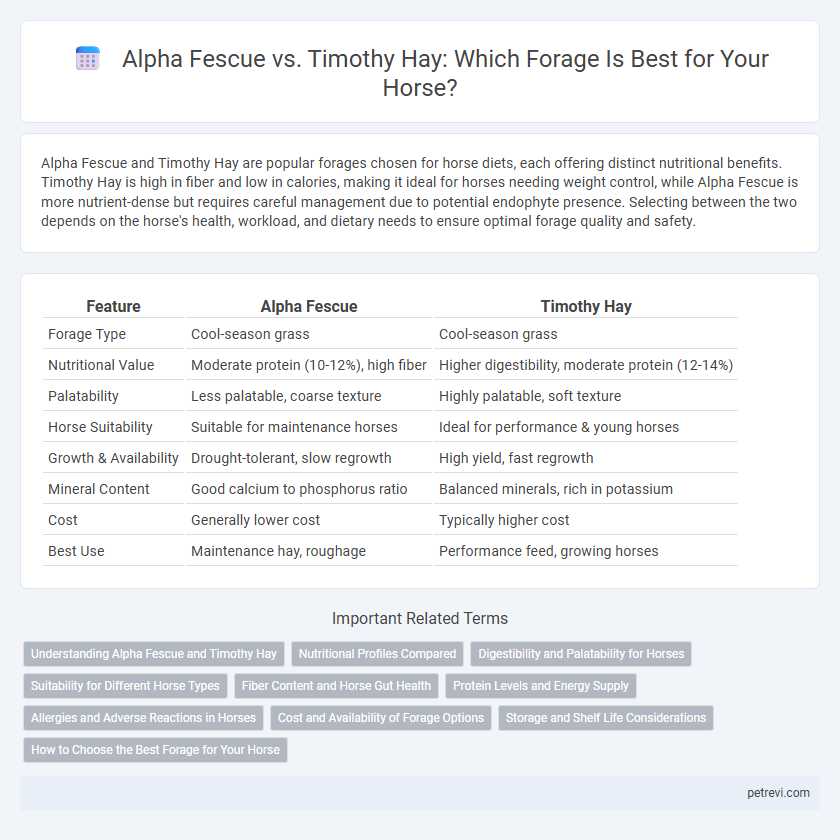 Alpha Fescue vs. Timothy Hay: Which Forage Is Best for Your Horse?

Alpha Fescue and Timothy Hay are popular forages chosen for horse diets, each offering distinct nutritional benefits. Timothy Hay is high in fiber and low in calories, making it ideal for horses needing weight control, while Alpha Fescue is more nutrient-dense but requires careful management due to potential endophyte presence. Selecting between the two depends on the horse's health, workload, and dietary needs to ensure optimal forage quality and safety.

| Feature | Alpha Fescue | Timothy Hay |
|---|---|---|
| Forage Type | Cool-season grass | Cool-season grass |
| Nutritional Value | Moderate protein (10-12%), high fiber | Higher digestibility, moderate protein (12-14%) |
| Palatability | Less palatable, coarse texture | Highly palatable, soft texture |
| Horse Suitability | Suitable for maintenance horses | Ideal for performance & young horses |
| Growth & Availability | Drought-tolerant, slow regrowth | High yield, fast regrowth |
| Mineral Content | Good calcium to phosphorus ratio | Balanced minerals, rich in potassium |
| Cost | Generally lower cost | Typically higher cost |
| Best Use | Maintenance hay, roughage | Performance feed, growing horses |

Important Related Terms

Understanding Alpha Fescue and Timothy Hay
Nutritional Profiles Compared
Digestibility and Palatability for Horses
Suitability for Different Horse Types
Fiber Content and Horse Gut Health
Protein Levels and Energy Supply
Allergies and Adverse Reactions in Horses
Cost and Availability of Forage Options
Storage and Shelf Life Considerations
How to Choose the Best Forage for Your Horse

petrevi.com