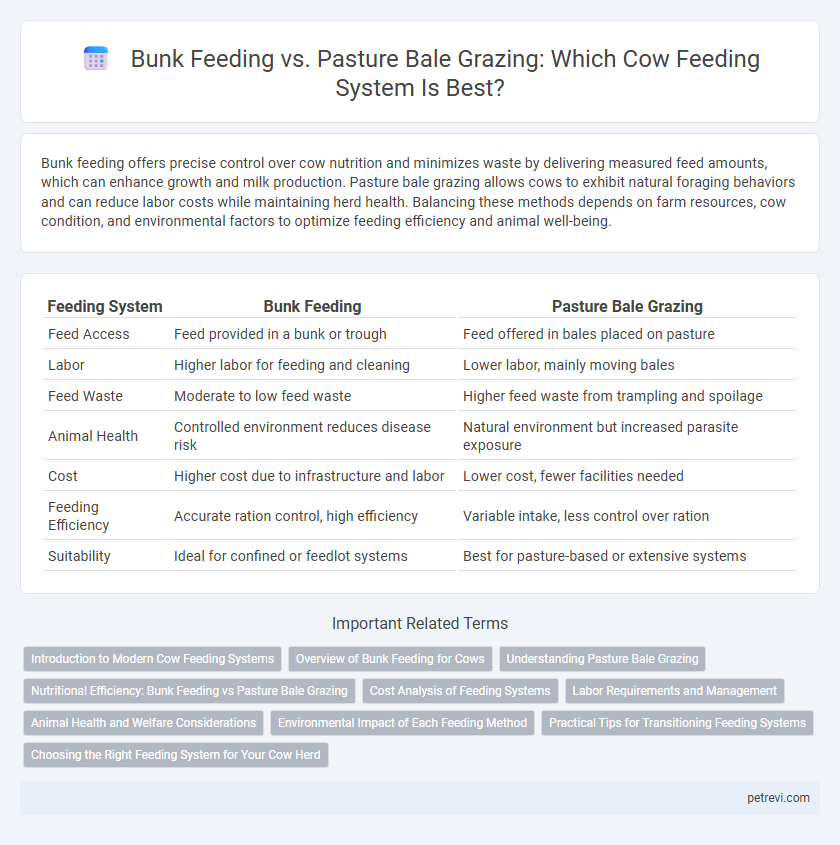 Bunk Feeding vs. Pasture Bale Grazing: Which Cow Feeding System Is Best?

Bunk feeding offers precise control over cow nutrition and minimizes waste by delivering measured feed amounts, which can enhance growth and milk production. Pasture bale grazing allows cows to exhibit natural foraging behaviors and can reduce labor costs while maintaining herd health. Balancing these methods depends on farm resources, cow condition, and environmental factors to optimize feeding efficiency and animal well-being.

| Feeding System | Bunk Feeding | Pasture Bale Grazing |
|---|---|---|
| Feed Access | Feed provided in a bunk or trough | Feed offered in bales placed on pasture |
| Labor | Higher labor for feeding and cleaning | Lower labor, mainly moving bales |
| Feed Waste | Moderate to low feed waste | Higher feed waste from trampling and spoilage |
| Animal Health | Controlled environment reduces disease risk | Natural environment but increased parasite exposure |
| Cost | Higher cost due to infrastructure and labor | Lower cost, fewer facilities needed |
| Feeding Efficiency | Accurate ration control, high efficiency | Variable intake, less control over ration |
| Suitability | Ideal for confined or feedlot systems | Best for pasture-based or extensive systems |

Important Related Terms

Introduction to Modern Cow Feeding Systems
Overview of Bunk Feeding for Cows
Understanding Pasture Bale Grazing
Nutritional Efficiency: Bunk Feeding vs Pasture Bale Grazing
Cost Analysis of Feeding Systems
Labor Requirements and Management
Animal Health and Welfare Considerations
Environmental Impact of Each Feeding Method
Practical Tips for Transitioning Feeding Systems
Choosing the Right Feeding System for Your Cow Herd

petrevi.com