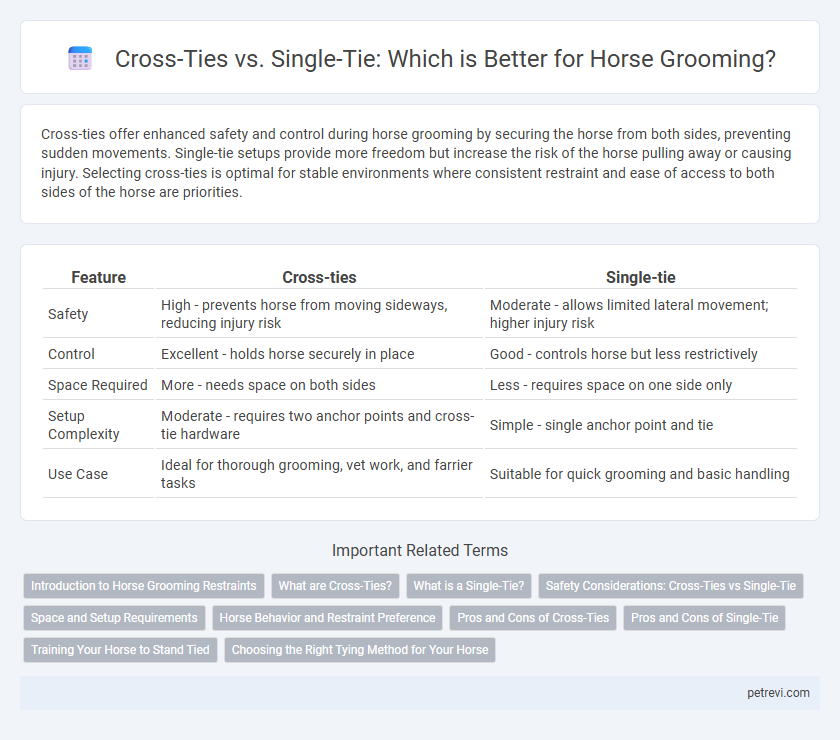 Cross-Ties vs. Single-Tie: Which is Better for Horse Grooming?

Cross-ties offer enhanced safety and control during horse grooming by securing the horse from both sides, preventing sudden movements. Single-tie setups provide more freedom but increase the risk of the horse pulling away or causing injury. Selecting cross-ties is optimal for stable environments where consistent restraint and ease of access to both sides of the horse are priorities.

| Feature | Cross-ties | Single-tie |
|---|---|---|
| Safety | High - prevents horse from moving sideways, reducing injury risk | Moderate - allows limited lateral movement; higher injury risk |
| Control | Excellent - holds horse securely in place | Good - controls horse but less restrictively |
| Space Required | More - needs space on both sides | Less - requires space on one side only |
| Setup Complexity | Moderate - requires two anchor points and cross-tie hardware | Simple - single anchor point and tie |
| Use Case | Ideal for thorough grooming, vet work, and farrier tasks | Suitable for quick grooming and basic handling |

Important Related Terms

Introduction to Horse Grooming Restraints
What are Cross-Ties?
What is a Single-Tie?
Safety Considerations: Cross-Ties vs Single-Tie
Space and Setup Requirements
Horse Behavior and Restraint Preference
Pros and Cons of Cross-Ties
Pros and Cons of Single-Tie
Training Your Horse to Stand Tied
Choosing the Right Tying Method for Your Horse

petrevi.com