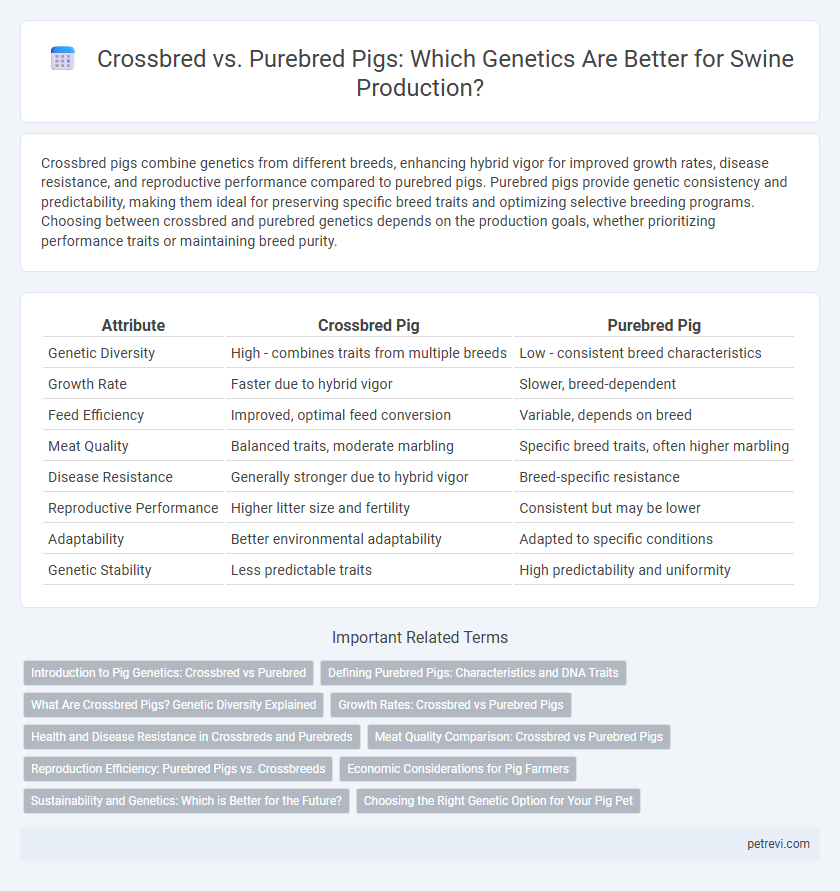 Crossbred vs. Purebred Pigs: Which Genetics Are Better for Swine Production?

Crossbred pigs combine genetics from different breeds, enhancing hybrid vigor for improved growth rates, disease resistance, and reproductive performance compared to purebred pigs. Purebred pigs provide genetic consistency and predictability, making them ideal for preserving specific breed traits and optimizing selective breeding programs. Choosing between crossbred and purebred genetics depends on the production goals, whether prioritizing performance traits or maintaining breed purity.

| Attribute | Crossbred Pig | Purebred Pig |
|---|---|---|
| Genetic Diversity | High - combines traits from multiple breeds | Low - consistent breed characteristics |
| Growth Rate | Faster due to hybrid vigor | Slower, breed-dependent |
| Feed Efficiency | Improved, optimal feed conversion | Variable, depends on breed |
| Meat Quality | Balanced traits, moderate marbling | Specific breed traits, often higher marbling |
| Disease Resistance | Generally stronger due to hybrid vigor | Breed-specific resistance |
| Reproductive Performance | Higher litter size and fertility | Consistent but may be lower |
| Adaptability | Better environmental adaptability | Adapted to specific conditions |
| Genetic Stability | Less predictable traits | High predictability and uniformity |

Important Related Terms

Introduction to Pig Genetics: Crossbred vs Purebred
Defining Purebred Pigs: Characteristics and DNA Traits
What Are Crossbred Pigs? Genetic Diversity Explained
Growth Rates: Crossbred vs Purebred Pigs
Health and Disease Resistance in Crossbreds and Purebreds
Meat Quality Comparison: Crossbred vs Purebred Pigs
Reproduction Efficiency: Purebred Pigs vs. Crossbreeds
Economic Considerations for Pig Farmers
Sustainability and Genetics: Which is Better for the Future?
Choosing the Right Genetic Option for Your Pig Pet

petrevi.com