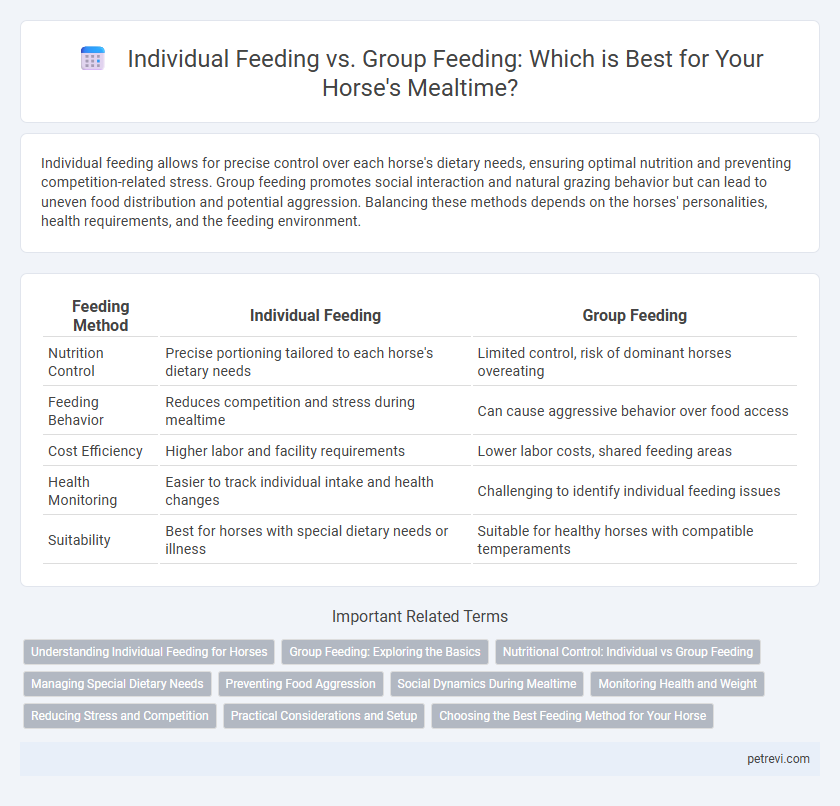 Individual Feeding vs. Group Feeding: Which is Best for Your Horse's Mealtime?

Individual feeding allows for precise control over each horse's dietary needs, ensuring optimal nutrition and preventing competition-related stress. Group feeding promotes social interaction and natural grazing behavior but can lead to uneven food distribution and potential aggression. Balancing these methods depends on the horses' personalities, health requirements, and the feeding environment.

| Feeding Method | Individual Feeding | Group Feeding |
|---|---|---|
| Nutrition Control | Precise portioning tailored to each horse's dietary needs | Limited control, risk of dominant horses overeating |
| Feeding Behavior | Reduces competition and stress during mealtime | Can cause aggressive behavior over food access |
| Cost Efficiency | Higher labor and facility requirements | Lower labor costs, shared feeding areas |
| Health Monitoring | Easier to track individual intake and health changes | Challenging to identify individual feeding issues |
| Suitability | Best for horses with special dietary needs or illness | Suitable for healthy horses with compatible temperaments |

Important Related Terms

Understanding Individual Feeding for Horses
Group Feeding: Exploring the Basics
Nutritional Control: Individual vs Group Feeding
Managing Special Dietary Needs
Preventing Food Aggression
Social Dynamics During Mealtime
Monitoring Health and Weight
Reducing Stress and Competition
Practical Considerations and Setup
Choosing the Best Feeding Method for Your Horse

petrevi.com