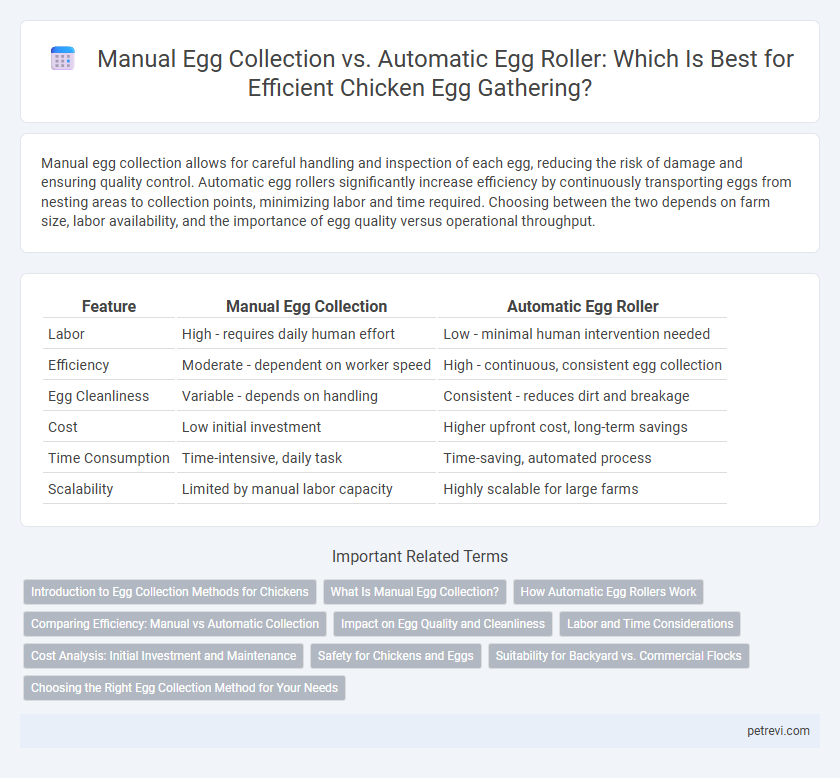 Manual Egg Collection vs. Automatic Egg Roller: Which Is Best for Efficient Chicken Egg Gathering?

Manual egg collection allows for careful handling and inspection of each egg, reducing the risk of damage and ensuring quality control. Automatic egg rollers significantly increase efficiency by continuously transporting eggs from nesting areas to collection points, minimizing labor and time required. Choosing between the two depends on farm size, labor availability, and the importance of egg quality versus operational throughput.

| Feature | Manual Egg Collection | Automatic Egg Roller |
|---|---|---|
| Labor | High - requires daily human effort | Low - minimal human intervention needed |
| Efficiency | Moderate - dependent on worker speed | High - continuous, consistent egg collection |
| Egg Cleanliness | Variable - depends on handling | Consistent - reduces dirt and breakage |
| Cost | Low initial investment | Higher upfront cost, long-term savings |
| Time Consumption | Time-intensive, daily task | Time-saving, automated process |
| Scalability | Limited by manual labor capacity | Highly scalable for large farms |

Important Related Terms

Introduction to Egg Collection Methods for Chickens
What Is Manual Egg Collection?
How Automatic Egg Rollers Work
Comparing Efficiency: Manual vs Automatic Collection
Impact on Egg Quality and Cleanliness
Labor and Time Considerations
Cost Analysis: Initial Investment and Maintenance
Safety for Chickens and Eggs
Suitability for Backyard vs. Commercial Flocks
Choosing the Right Egg Collection Method for Your Needs

petrevi.com