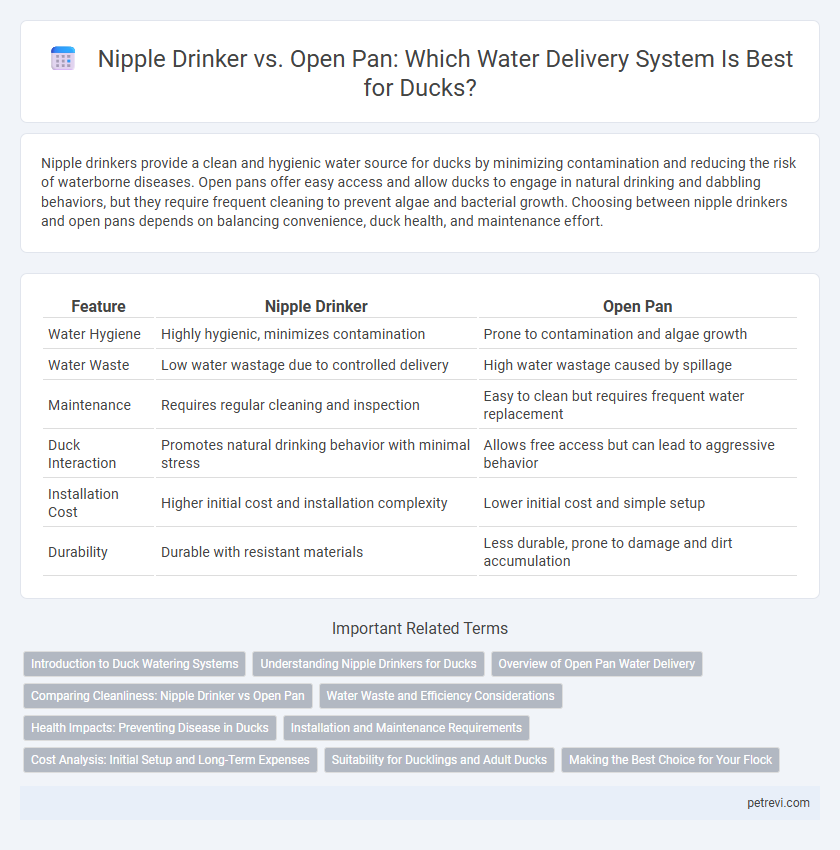 Nipple Drinker vs. Open Pan: Which Water Delivery System Is Best for Ducks?

Nipple drinkers provide a clean and hygienic water source for ducks by minimizing contamination and reducing the risk of waterborne diseases. Open pans offer easy access and allow ducks to engage in natural drinking and dabbling behaviors, but they require frequent cleaning to prevent algae and bacterial growth. Choosing between nipple drinkers and open pans depends on balancing convenience, duck health, and maintenance effort.

| Feature | Nipple Drinker | Open Pan |
|---|---|---|
| Water Hygiene | Highly hygienic, minimizes contamination | Prone to contamination and algae growth |
| Water Waste | Low water wastage due to controlled delivery | High water wastage caused by spillage |
| Maintenance | Requires regular cleaning and inspection | Easy to clean but requires frequent water replacement |
| Duck Interaction | Promotes natural drinking behavior with minimal stress | Allows free access but can lead to aggressive behavior |
| Installation Cost | Higher initial cost and installation complexity | Lower initial cost and simple setup |
| Durability | Durable with resistant materials | Less durable, prone to damage and dirt accumulation |

Important Related Terms

Introduction to Duck Watering Systems
Understanding Nipple Drinkers for Ducks
Overview of Open Pan Water Delivery
Comparing Cleanliness: Nipple Drinker vs Open Pan
Water Waste and Efficiency Considerations
Health Impacts: Preventing Disease in Ducks
Installation and Maintenance Requirements
Cost Analysis: Initial Setup and Long-Term Expenses
Suitability for Ducklings and Adult Ducks
Making the Best Choice for Your Flock

petrevi.com