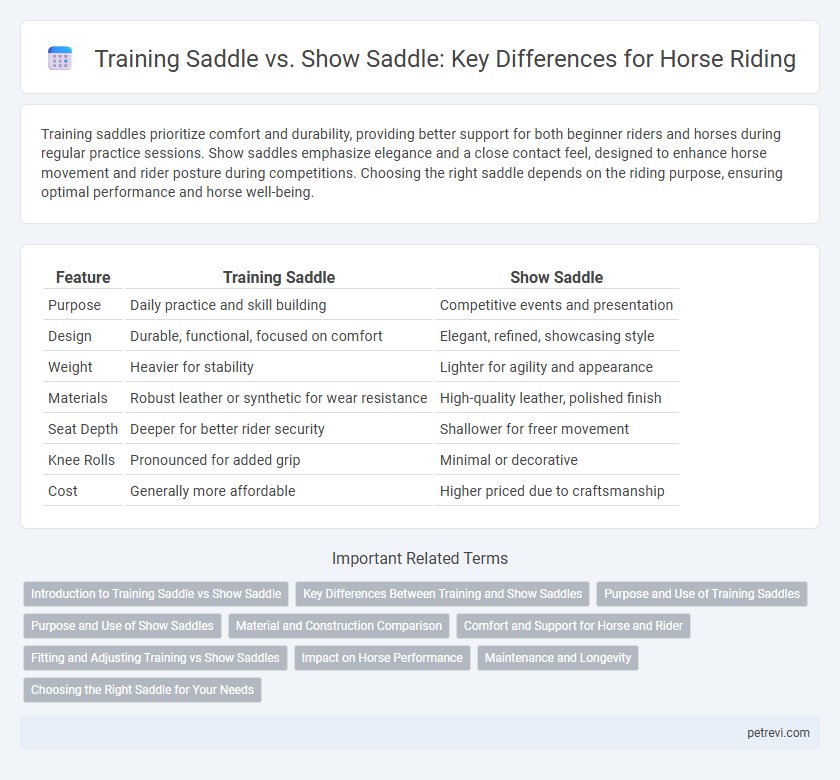 Training Saddle vs. Show Saddle: Key Differences for Horse Riding

Training saddles prioritize comfort and durability, providing better support for both beginner riders and horses during regular practice sessions. Show saddles emphasize elegance and a close contact feel, designed to enhance horse movement and rider posture during competitions. Choosing the right saddle depends on the riding purpose, ensuring optimal performance and horse well-being.

| Feature | Training Saddle | Show Saddle |
|---|---|---|
| Purpose | Daily practice and skill building | Competitive events and presentation |
| Design | Durable, functional, focused on comfort | Elegant, refined, showcasing style |
| Weight | Heavier for stability | Lighter for agility and appearance |
| Materials | Robust leather or synthetic for wear resistance | High-quality leather, polished finish |
| Seat Depth | Deeper for better rider security | Shallower for freer movement |
| Knee Rolls | Pronounced for added grip | Minimal or decorative |
| Cost | Generally more affordable | Higher priced due to craftsmanship |

Important Related Terms

Introduction to Training Saddle vs Show Saddle
Key Differences Between Training and Show Saddles
Purpose and Use of Training Saddles
Purpose and Use of Show Saddles
Material and Construction Comparison
Comfort and Support for Horse and Rider
Fitting and Adjusting Training vs Show Saddles
Impact on Horse Performance
Maintenance and Longevity
Choosing the Right Saddle for Your Needs

petrevi.com