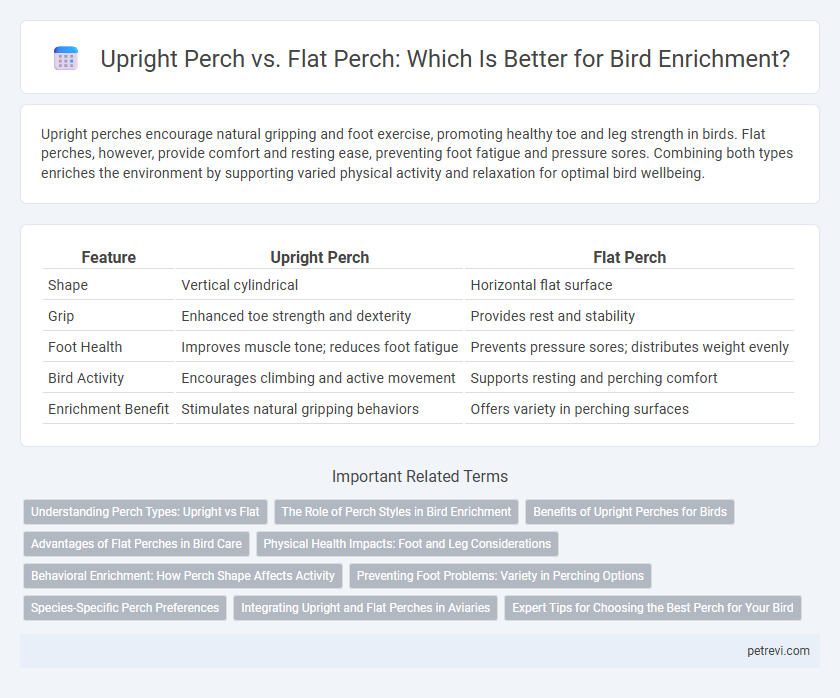 Upright Perch vs. Flat Perch: Which Is Better for Bird Enrichment?

Upright perches encourage natural gripping and foot exercise, promoting healthy toe and leg strength in birds. Flat perches, however, provide comfort and resting ease, preventing foot fatigue and pressure sores. Combining both types enriches the environment by supporting varied physical activity and relaxation for optimal bird wellbeing.

| Feature | Upright Perch | Flat Perch |
|---|---|---|
| Shape | Vertical cylindrical | Horizontal flat surface |
| Grip | Enhanced toe strength and dexterity | Provides rest and stability |
| Foot Health | Improves muscle tone; reduces foot fatigue | Prevents pressure sores; distributes weight evenly |
| Bird Activity | Encourages climbing and active movement | Supports resting and perching comfort |
| Enrichment Benefit | Stimulates natural gripping behaviors | Offers variety in perching surfaces |

Important Related Terms

Understanding Perch Types: Upright vs Flat
The Role of Perch Styles in Bird Enrichment
Benefits of Upright Perches for Birds
Advantages of Flat Perches in Bird Care
Physical Health Impacts: Foot and Leg Considerations
Behavioral Enrichment: How Perch Shape Affects Activity
Preventing Foot Problems: Variety in Perching Options
Species-Specific Perch Preferences
Integrating Upright and Flat Perches in Aviaries
Expert Tips for Choosing the Best Perch for Your Bird

petrevi.com