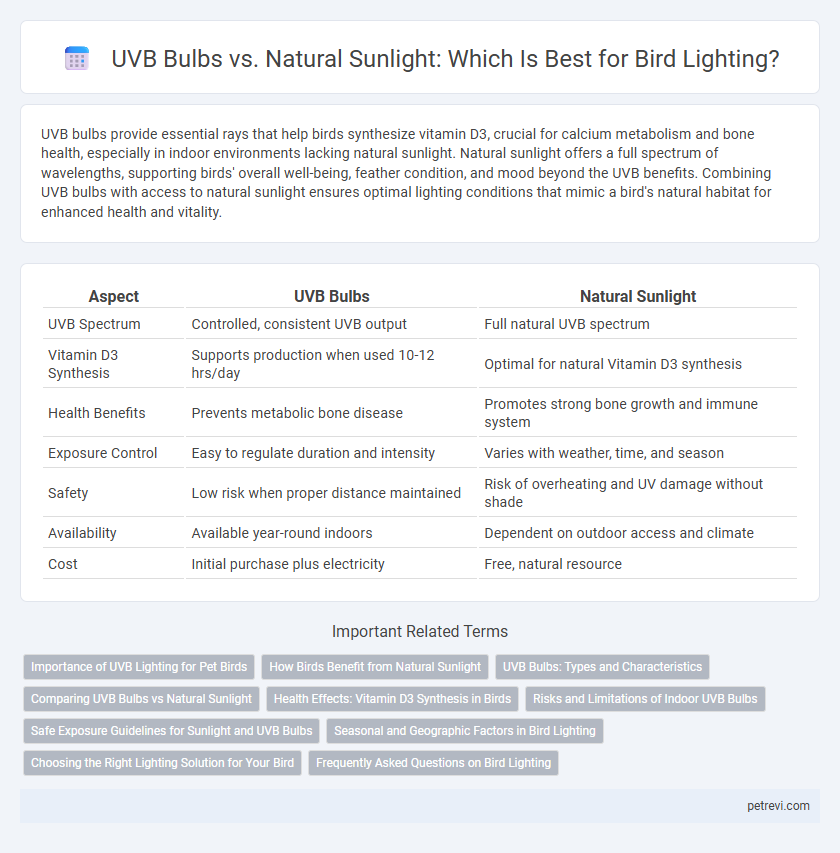 UVB Bulbs vs. Natural Sunlight: Which Is Best for Bird Lighting?

UVB bulbs provide essential rays that help birds synthesize vitamin D3, crucial for calcium metabolism and bone health, especially in indoor environments lacking natural sunlight. Natural sunlight offers a full spectrum of wavelengths, supporting birds' overall well-being, feather condition, and mood beyond the UVB benefits. Combining UVB bulbs with access to natural sunlight ensures optimal lighting conditions that mimic a bird's natural habitat for enhanced health and vitality.

| Aspect | UVB Bulbs | Natural Sunlight |
|---|---|---|
| UVB Spectrum | Controlled, consistent UVB output | Full natural UVB spectrum |
| Vitamin D3 Synthesis | Supports production when used 10-12 hrs/day | Optimal for natural Vitamin D3 synthesis |
| Health Benefits | Prevents metabolic bone disease | Promotes strong bone growth and immune system |
| Exposure Control | Easy to regulate duration and intensity | Varies with weather, time, and season |
| Safety | Low risk when proper distance maintained | Risk of overheating and UV damage without shade |
| Availability | Available year-round indoors | Dependent on outdoor access and climate |
| Cost | Initial purchase plus electricity | Free, natural resource |

Important Related Terms

Importance of UVB Lighting for Pet Birds
How Birds Benefit from Natural Sunlight
UVB Bulbs: Types and Characteristics
Comparing UVB Bulbs vs Natural Sunlight
Health Effects: Vitamin D3 Synthesis in Birds
Risks and Limitations of Indoor UVB Bulbs
Safe Exposure Guidelines for Sunlight and UVB Bulbs
Seasonal and Geographic Factors in Bird Lighting
Choosing the Right Lighting Solution for Your Bird
Frequently Asked Questions on Bird Lighting

petrevi.com