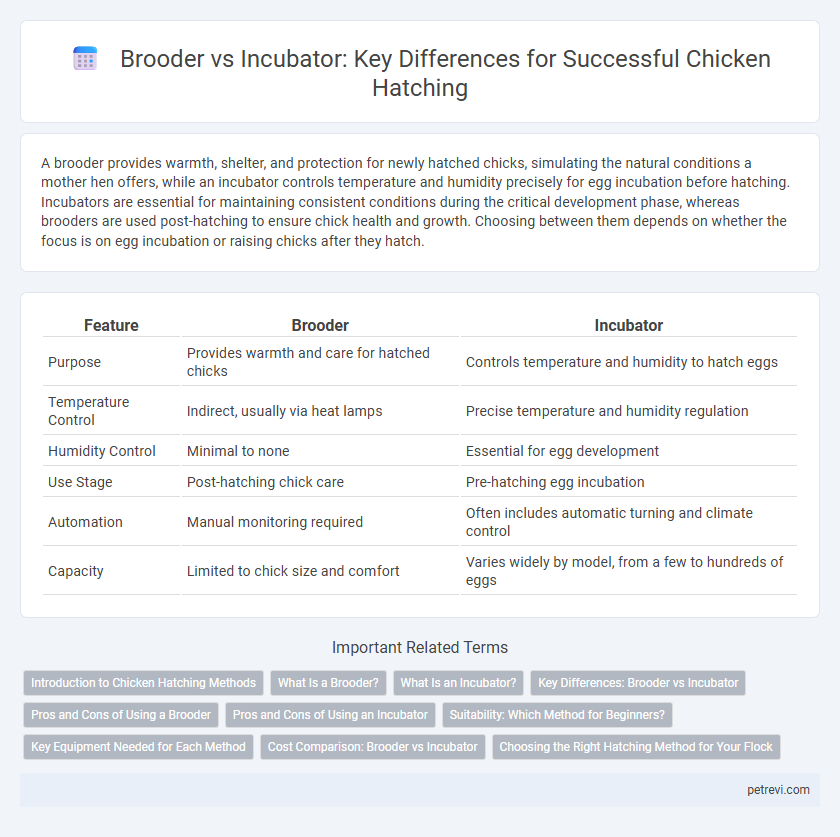 Brooder vs Incubator: Key Differences for Successful Chicken Hatching

A brooder provides warmth, shelter, and protection for newly hatched chicks, simulating the natural conditions a mother hen offers, while an incubator controls temperature and humidity precisely for egg incubation before hatching. Incubators are essential for maintaining consistent conditions during the critical development phase, whereas brooders are used post-hatching to ensure chick health and growth. Choosing between them depends on whether the focus is on egg incubation or raising chicks after they hatch.

| Feature | Brooder | Incubator |
|---|---|---|
| Purpose | Provides warmth and care for hatched chicks | Controls temperature and humidity to hatch eggs |
| Temperature Control | Indirect, usually via heat lamps | Precise temperature and humidity regulation |
| Humidity Control | Minimal to none | Essential for egg development |
| Use Stage | Post-hatching chick care | Pre-hatching egg incubation |
| Automation | Manual monitoring required | Often includes automatic turning and climate control |
| Capacity | Limited to chick size and comfort | Varies widely by model, from a few to hundreds of eggs |

Important Related Terms

Introduction to Chicken Hatching Methods
What Is a Brooder?
What Is an Incubator?
Key Differences: Brooder vs Incubator
Pros and Cons of Using a Brooder
Pros and Cons of Using an Incubator
Suitability: Which Method for Beginners?
Key Equipment Needed for Each Method
Cost Comparison: Brooder vs Incubator
Choosing the Right Hatching Method for Your Flock

petrevi.com