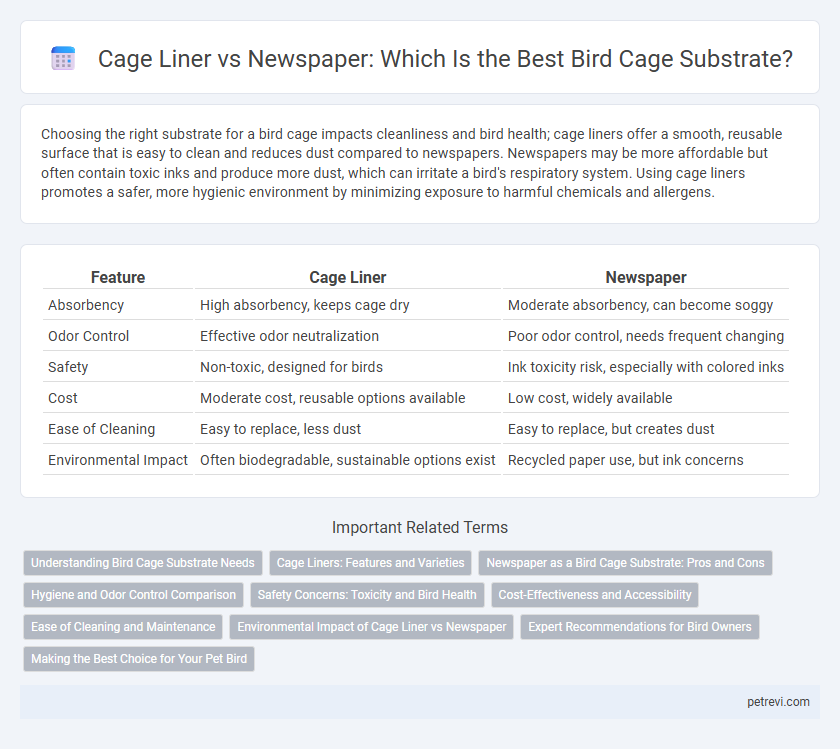 Cage Liner vs Newspaper: Which Is the Best Bird Cage Substrate?

Choosing the right substrate for a bird cage impacts cleanliness and bird health; cage liners offer a smooth, reusable surface that is easy to clean and reduces dust compared to newspapers. Newspapers may be more affordable but often contain toxic inks and produce more dust, which can irritate a bird's respiratory system. Using cage liners promotes a safer, more hygienic environment by minimizing exposure to harmful chemicals and allergens.

| Feature | Cage Liner | Newspaper |
|---|---|---|
| Absorbency | High absorbency, keeps cage dry | Moderate absorbency, can become soggy |
| Odor Control | Effective odor neutralization | Poor odor control, needs frequent changing |
| Safety | Non-toxic, designed for birds | Ink toxicity risk, especially with colored inks |
| Cost | Moderate cost, reusable options available | Low cost, widely available |
| Ease of Cleaning | Easy to replace, less dust | Easy to replace, but creates dust |
| Environmental Impact | Often biodegradable, sustainable options exist | Recycled paper use, but ink concerns |

Important Related Terms

Understanding Bird Cage Substrate Needs
Cage Liners: Features and Varieties
Newspaper as a Bird Cage Substrate: Pros and Cons
Hygiene and Odor Control Comparison
Safety Concerns: Toxicity and Bird Health
Cost-Effectiveness and Accessibility
Ease of Cleaning and Maintenance
Environmental Impact of Cage Liner vs Newspaper
Expert Recommendations for Bird Owners
Making the Best Choice for Your Pet Bird

petrevi.com