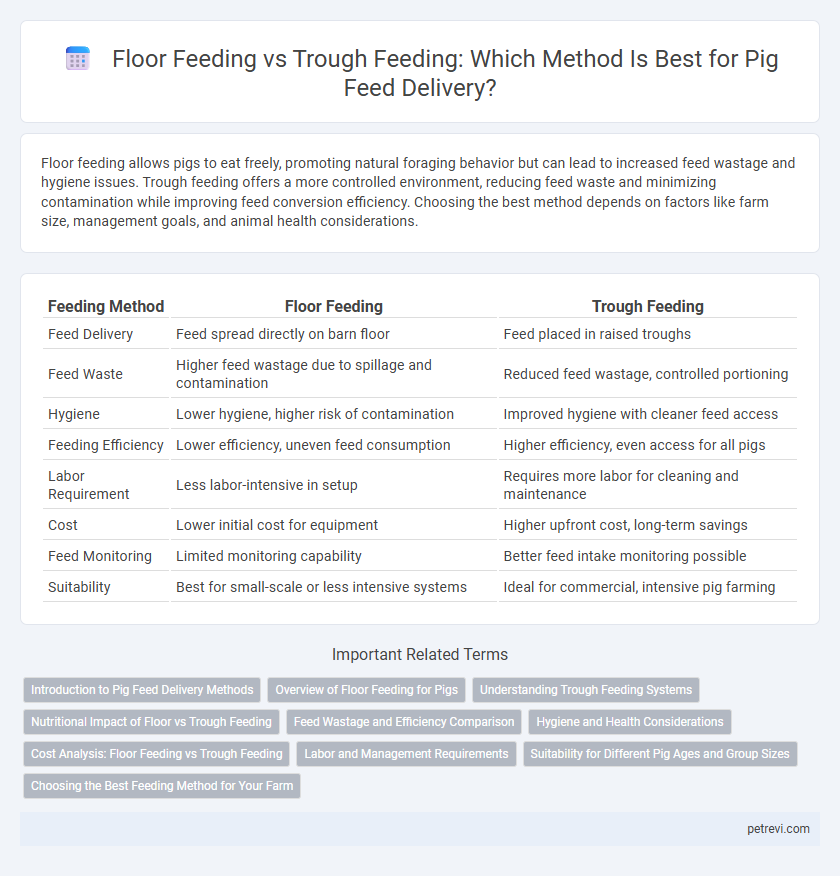 Floor Feeding vs Trough Feeding: Which Method Is Best for Pig Feed Delivery?

Floor feeding allows pigs to eat freely, promoting natural foraging behavior but can lead to increased feed wastage and hygiene issues. Trough feeding offers a more controlled environment, reducing feed waste and minimizing contamination while improving feed conversion efficiency. Choosing the best method depends on factors like farm size, management goals, and animal health considerations.

| Feeding Method | Floor Feeding | Trough Feeding |
|---|---|---|
| Feed Delivery | Feed spread directly on barn floor | Feed placed in raised troughs |
| Feed Waste | Higher feed wastage due to spillage and contamination | Reduced feed wastage, controlled portioning |
| Hygiene | Lower hygiene, higher risk of contamination | Improved hygiene with cleaner feed access |
| Feeding Efficiency | Lower efficiency, uneven feed consumption | Higher efficiency, even access for all pigs |
| Labor Requirement | Less labor-intensive in setup | Requires more labor for cleaning and maintenance |
| Cost | Lower initial cost for equipment | Higher upfront cost, long-term savings |
| Feed Monitoring | Limited monitoring capability | Better feed intake monitoring possible |
| Suitability | Best for small-scale or less intensive systems | Ideal for commercial, intensive pig farming |

Important Related Terms

Introduction to Pig Feed Delivery Methods
Overview of Floor Feeding for Pigs
Understanding Trough Feeding Systems
Nutritional Impact of Floor vs Trough Feeding
Feed Wastage and Efficiency Comparison
Hygiene and Health Considerations
Cost Analysis: Floor Feeding vs Trough Feeding
Labor and Management Requirements
Suitability for Different Pig Ages and Group Sizes
Choosing the Best Feeding Method for Your Farm

petrevi.com