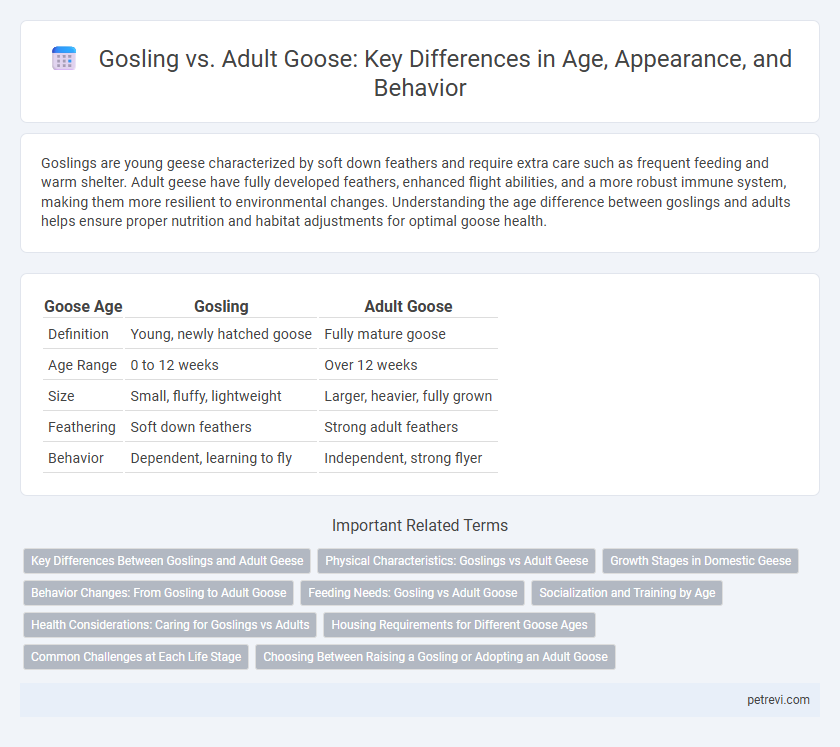 Gosling vs. Adult Goose: Key Differences in Age, Appearance, and Behavior

Goslings are young geese characterized by soft down feathers and require extra care such as frequent feeding and warm shelter. Adult geese have fully developed feathers, enhanced flight abilities, and a more robust immune system, making them more resilient to environmental changes. Understanding the age difference between goslings and adults helps ensure proper nutrition and habitat adjustments for optimal goose health.

| Goose Age | Gosling | Adult Goose |
|---|---|---|
| Definition | Young, newly hatched goose | Fully mature goose |
| Age Range | 0 to 12 weeks | Over 12 weeks |
| Size | Small, fluffy, lightweight | Larger, heavier, fully grown |
| Feathering | Soft down feathers | Strong adult feathers |
| Behavior | Dependent, learning to fly | Independent, strong flyer |

Important Related Terms

Key Differences Between Goslings and Adult Geese
Physical Characteristics: Goslings vs Adult Geese
Growth Stages in Domestic Geese
Behavior Changes: From Gosling to Adult Goose
Feeding Needs: Gosling vs Adult Goose
Socialization and Training by Age
Health Considerations: Caring for Goslings vs Adults
Housing Requirements for Different Goose Ages
Common Challenges at Each Life Stage
Choosing Between Raising a Gosling or Adopting an Adult Goose

petrevi.com