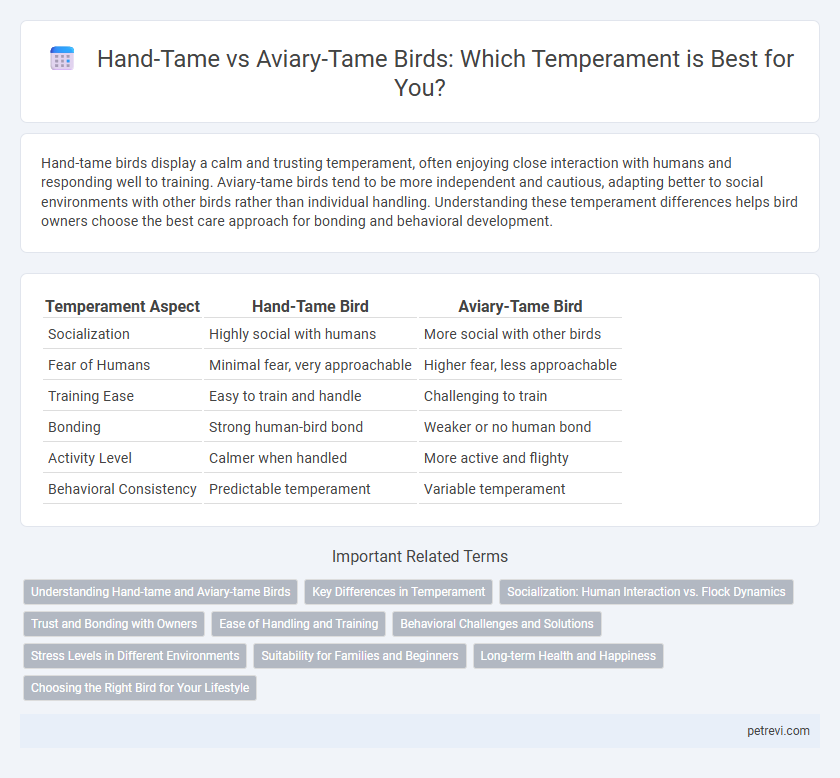 Hand-Tame vs Aviary-Tame Birds: Which Temperament is Best for You?

Hand-tame birds display a calm and trusting temperament, often enjoying close interaction with humans and responding well to training. Aviary-tame birds tend to be more independent and cautious, adapting better to social environments with other birds rather than individual handling. Understanding these temperament differences helps bird owners choose the best care approach for bonding and behavioral development.

| Temperament Aspect | Hand-Tame Bird | Aviary-Tame Bird |
|---|---|---|
| Socialization | Highly social with humans | More social with other birds |
| Fear of Humans | Minimal fear, very approachable | Higher fear, less approachable |
| Training Ease | Easy to train and handle | Challenging to train |
| Bonding | Strong human-bird bond | Weaker or no human bond |
| Activity Level | Calmer when handled | More active and flighty |
| Behavioral Consistency | Predictable temperament | Variable temperament |

Important Related Terms

Understanding Hand-tame and Aviary-tame Birds
Key Differences in Temperament
Socialization: Human Interaction vs. Flock Dynamics
Trust and Bonding with Owners
Ease of Handling and Training
Behavioral Challenges and Solutions
Stress Levels in Different Environments
Suitability for Families and Beginners
Long-term Health and Happiness
Choosing the Right Bird for Your Lifestyle

petrevi.com