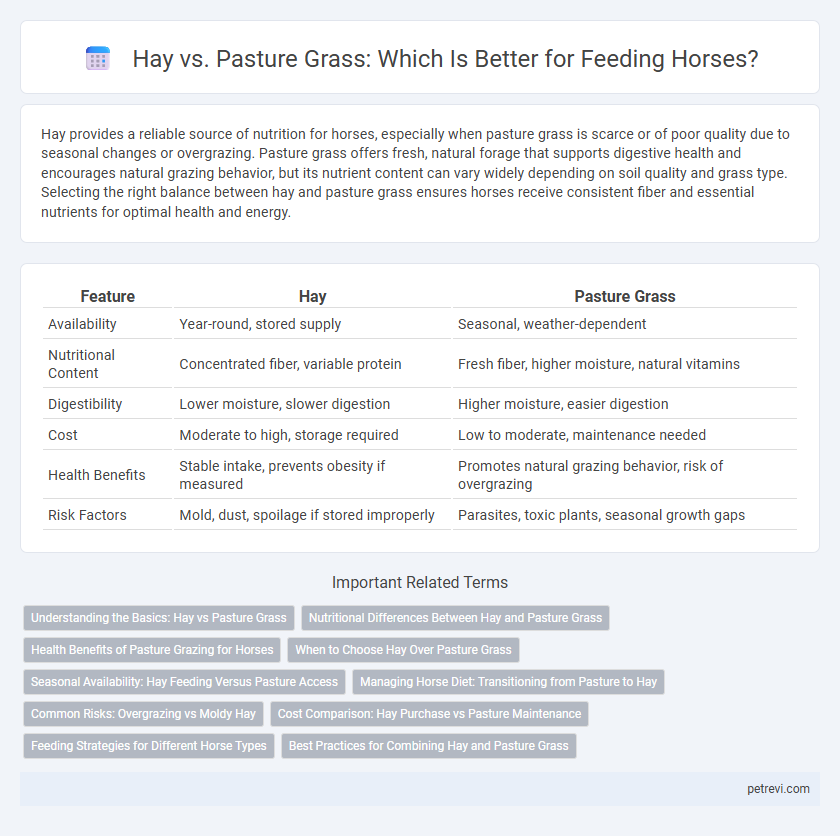 Hay vs. Pasture Grass: Which Is Better for Feeding Horses?

Hay provides a reliable source of nutrition for horses, especially when pasture grass is scarce or of poor quality due to seasonal changes or overgrazing. Pasture grass offers fresh, natural forage that supports digestive health and encourages natural grazing behavior, but its nutrient content can vary widely depending on soil quality and grass type. Selecting the right balance between hay and pasture grass ensures horses receive consistent fiber and essential nutrients for optimal health and energy.

| Feature | Hay | Pasture Grass |
|---|---|---|
| Availability | Year-round, stored supply | Seasonal, weather-dependent |
| Nutritional Content | Concentrated fiber, variable protein | Fresh fiber, higher moisture, natural vitamins |
| Digestibility | Lower moisture, slower digestion | Higher moisture, easier digestion |
| Cost | Moderate to high, storage required | Low to moderate, maintenance needed |
| Health Benefits | Stable intake, prevents obesity if measured | Promotes natural grazing behavior, risk of overgrazing |
| Risk Factors | Mold, dust, spoilage if stored improperly | Parasites, toxic plants, seasonal growth gaps |

Important Related Terms

Understanding the Basics: Hay vs Pasture Grass
Nutritional Differences Between Hay and Pasture Grass
Health Benefits of Pasture Grazing for Horses
When to Choose Hay Over Pasture Grass
Seasonal Availability: Hay Feeding Versus Pasture Access
Managing Horse Diet: Transitioning from Pasture to Hay
Common Risks: Overgrazing vs Moldy Hay
Cost Comparison: Hay Purchase vs Pasture Maintenance
Feeding Strategies for Different Horse Types
Best Practices for Combining Hay and Pasture Grass

petrevi.com