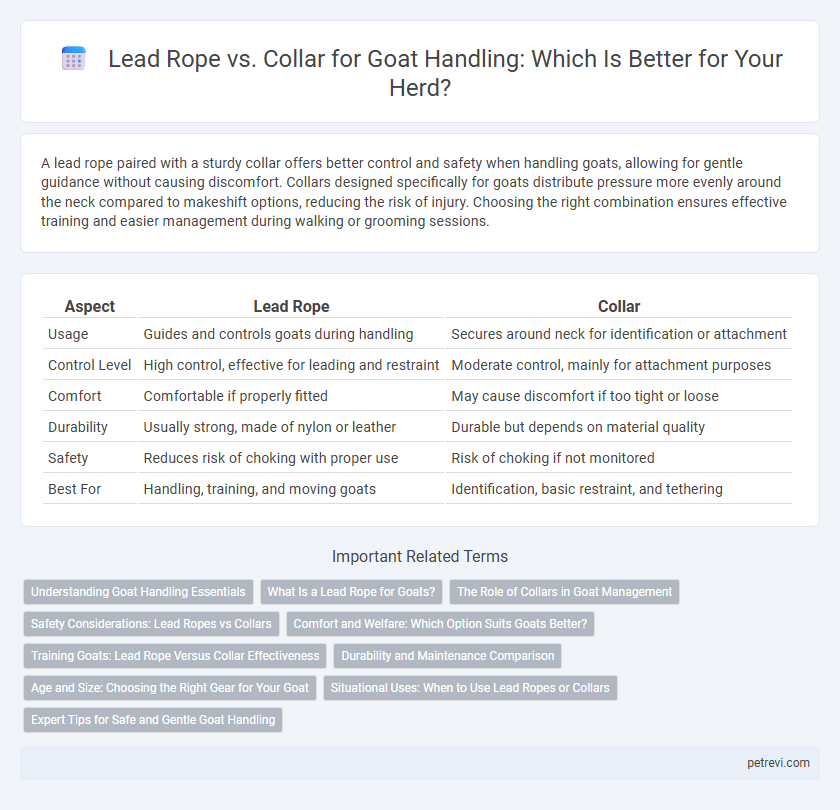 Lead Rope vs. Collar for Goat Handling: Which Is Better for Your Herd?

A lead rope paired with a sturdy collar offers better control and safety when handling goats, allowing for gentle guidance without causing discomfort. Collars designed specifically for goats distribute pressure more evenly around the neck compared to makeshift options, reducing the risk of injury. Choosing the right combination ensures effective training and easier management during walking or grooming sessions.

| Aspect | Lead Rope | Collar |
|---|---|---|
| Usage | Guides and controls goats during handling | Secures around neck for identification or attachment |
| Control Level | High control, effective for leading and restraint | Moderate control, mainly for attachment purposes |
| Comfort | Comfortable if properly fitted | May cause discomfort if too tight or loose |
| Durability | Usually strong, made of nylon or leather | Durable but depends on material quality |
| Safety | Reduces risk of choking with proper use | Risk of choking if not monitored |
| Best For | Handling, training, and moving goats | Identification, basic restraint, and tethering |

Important Related Terms

Understanding Goat Handling Essentials

What Is a Lead Rope for Goats?

The Role of Collars in Goat Management

Safety Considerations: Lead Ropes vs Collars

Comfort and Welfare: Which Option Suits Goats Better?

Training Goats: Lead Rope Versus Collar Effectiveness

Durability and Maintenance Comparison

Age and Size: Choosing the Right Gear for Your Goat

Situational Uses: When to Use Lead Ropes or Collars

Expert Tips for Safe and Gentle Goat Handling

petrevi.com