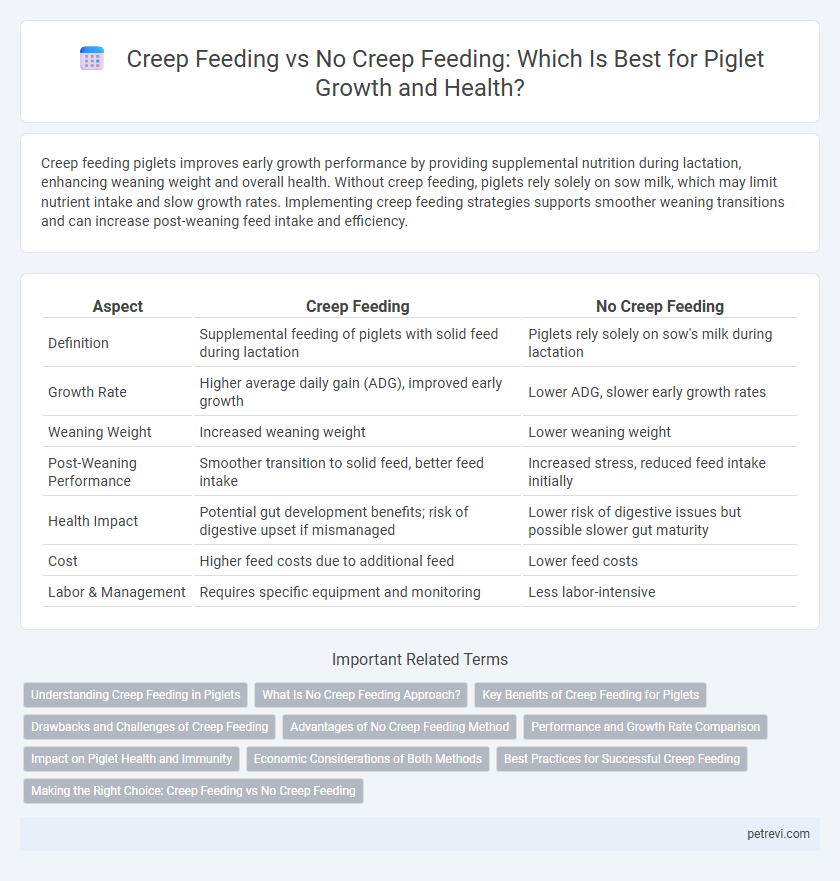 Creep Feeding vs No Creep Feeding: Which Is Best for Piglet Growth and Health?

Creep feeding piglets improves early growth performance by providing supplemental nutrition during lactation, enhancing weaning weight and overall health. Without creep feeding, piglets rely solely on sow milk, which may limit nutrient intake and slow growth rates. Implementing creep feeding strategies supports smoother weaning transitions and can increase post-weaning feed intake and efficiency.

| Aspect | Creep Feeding | No Creep Feeding |
|---|---|---|
| Definition | Supplemental feeding of piglets with solid feed during lactation | Piglets rely solely on sow's milk during lactation |
| Growth Rate | Higher average daily gain (ADG), improved early growth | Lower ADG, slower early growth rates |
| Weaning Weight | Increased weaning weight | Lower weaning weight |
| Post-Weaning Performance | Smoother transition to solid feed, better feed intake | Increased stress, reduced feed intake initially |
| Health Impact | Potential gut development benefits; risk of digestive upset if mismanaged | Lower risk of digestive issues but possible slower gut maturity |
| Cost | Higher feed costs due to additional feed | Lower feed costs |
| Labor & Management | Requires specific equipment and monitoring | Less labor-intensive |

Important Related Terms

Understanding Creep Feeding in Piglets
What Is No Creep Feeding Approach?
Key Benefits of Creep Feeding for Piglets
Drawbacks and Challenges of Creep Feeding
Advantages of No Creep Feeding Method
Performance and Growth Rate Comparison
Impact on Piglet Health and Immunity
Economic Considerations of Both Methods
Best Practices for Successful Creep Feeding
Making the Right Choice: Creep Feeding vs No Creep Feeding

petrevi.com