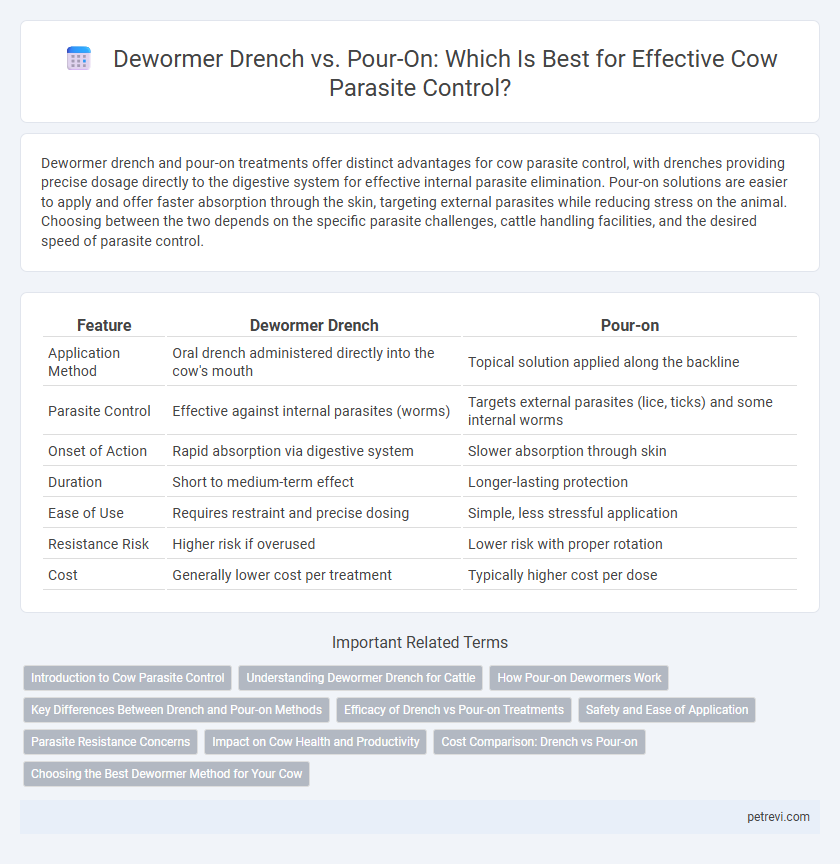 Dewormer Drench vs. Pour-On: Which Is Best for Effective Cow Parasite Control?

Dewormer drench and pour-on treatments offer distinct advantages for cow parasite control, with drenches providing precise dosage directly to the digestive system for effective internal parasite elimination. Pour-on solutions are easier to apply and offer faster absorption through the skin, targeting external parasites while reducing stress on the animal. Choosing between the two depends on the specific parasite challenges, cattle handling facilities, and the desired speed of parasite control.

| Feature | Dewormer Drench | Pour-on |
|---|---|---|
| Application Method | Oral drench administered directly into the cow's mouth | Topical solution applied along the backline |
| Parasite Control | Effective against internal parasites (worms) | Targets external parasites (lice, ticks) and some internal worms |
| Onset of Action | Rapid absorption via digestive system | Slower absorption through skin |
| Duration | Short to medium-term effect | Longer-lasting protection |
| Ease of Use | Requires restraint and precise dosing | Simple, less stressful application |
| Resistance Risk | Higher risk if overused | Lower risk with proper rotation |
| Cost | Generally lower cost per treatment | Typically higher cost per dose |

Important Related Terms

Introduction to Cow Parasite Control
Understanding Dewormer Drench for Cattle
How Pour-on Dewormers Work
Key Differences Between Drench and Pour-on Methods
Efficacy of Drench vs Pour-on Treatments
Safety and Ease of Application
Parasite Resistance Concerns
Impact on Cow Health and Productivity
Cost Comparison: Drench vs Pour-on
Choosing the Best Dewormer Method for Your Cow

petrevi.com