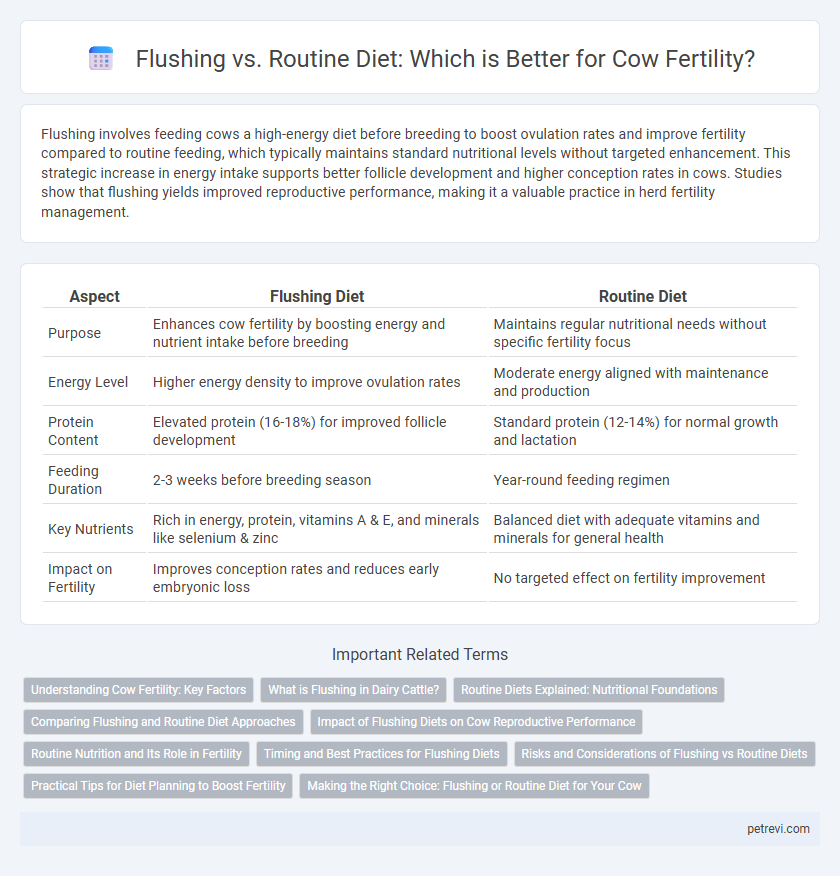 Flushing vs. Routine Diet: Which is Better for Cow Fertility?

Flushing involves feeding cows a high-energy diet before breeding to boost ovulation rates and improve fertility compared to routine feeding, which typically maintains standard nutritional levels without targeted enhancement. This strategic increase in energy intake supports better follicle development and higher conception rates in cows. Studies show that flushing yields improved reproductive performance, making it a valuable practice in herd fertility management.

| Aspect | Flushing Diet | Routine Diet |
|---|---|---|
| Purpose | Enhances cow fertility by boosting energy and nutrient intake before breeding | Maintains regular nutritional needs without specific fertility focus |
| Energy Level | Higher energy density to improve ovulation rates | Moderate energy aligned with maintenance and production |
| Protein Content | Elevated protein (16-18%) for improved follicle development | Standard protein (12-14%) for normal growth and lactation |
| Feeding Duration | 2-3 weeks before breeding season | Year-round feeding regimen |
| Key Nutrients | Rich in energy, protein, vitamins A & E, and minerals like selenium & zinc | Balanced diet with adequate vitamins and minerals for general health |
| Impact on Fertility | Improves conception rates and reduces early embryonic loss | No targeted effect on fertility improvement |

Important Related Terms

Understanding Cow Fertility: Key Factors
What is Flushing in Dairy Cattle?
Routine Diets Explained: Nutritional Foundations
Comparing Flushing and Routine Diet Approaches
Impact of Flushing Diets on Cow Reproductive Performance
Routine Nutrition and Its Role in Fertility
Timing and Best Practices for Flushing Diets
Risks and Considerations of Flushing vs Routine Diets
Practical Tips for Diet Planning to Boost Fertility
Making the Right Choice: Flushing or Routine Diet for Your Cow

petrevi.com