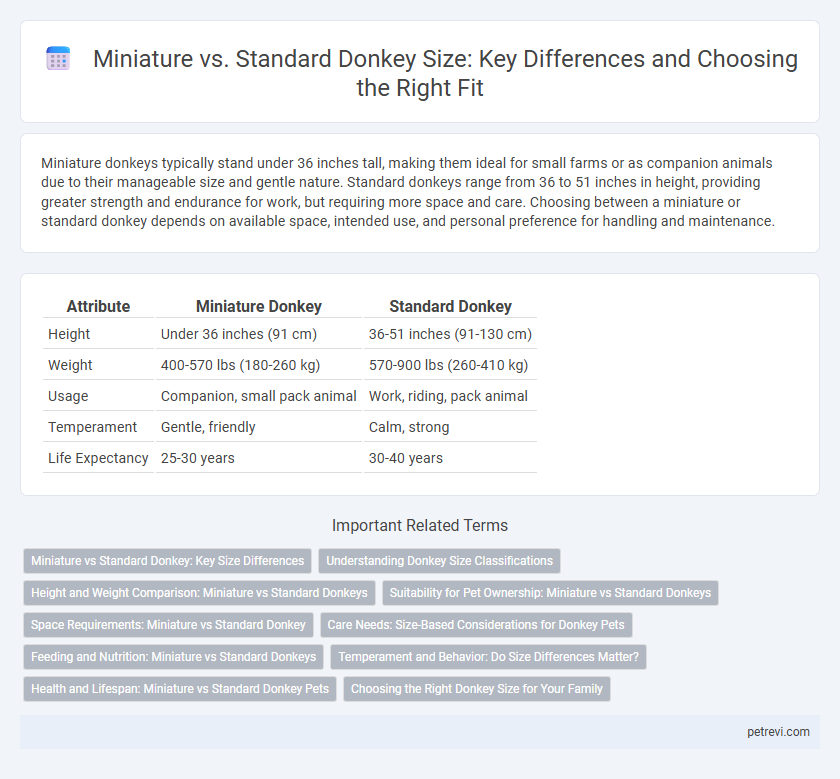 Miniature vs. Standard Donkey Size: Key Differences and Choosing the Right Fit

Miniature donkeys typically stand under 36 inches tall, making them ideal for small farms or as companion animals due to their manageable size and gentle nature. Standard donkeys range from 36 to 51 inches in height, providing greater strength and endurance for work, but requiring more space and care. Choosing between a miniature or standard donkey depends on available space, intended use, and personal preference for handling and maintenance.

| Attribute | Miniature Donkey | Standard Donkey |
|---|---|---|
| Height | Under 36 inches (91 cm) | 36-51 inches (91-130 cm) |
| Weight | 400-570 lbs (180-260 kg) | 570-900 lbs (260-410 kg) |
| Usage | Companion, small pack animal | Work, riding, pack animal |
| Temperament | Gentle, friendly | Calm, strong |
| Life Expectancy | 25-30 years | 30-40 years |

Important Related Terms

Miniature vs Standard Donkey: Key Size Differences
Understanding Donkey Size Classifications
Height and Weight Comparison: Miniature vs Standard Donkeys
Suitability for Pet Ownership: Miniature vs Standard Donkeys
Space Requirements: Miniature vs Standard Donkey
Care Needs: Size-Based Considerations for Donkey Pets
Feeding and Nutrition: Miniature vs Standard Donkeys
Temperament and Behavior: Do Size Differences Matter?
Health and Lifespan: Miniature vs Standard Donkey Pets
Choosing the Right Donkey Size for Your Family

petrevi.com