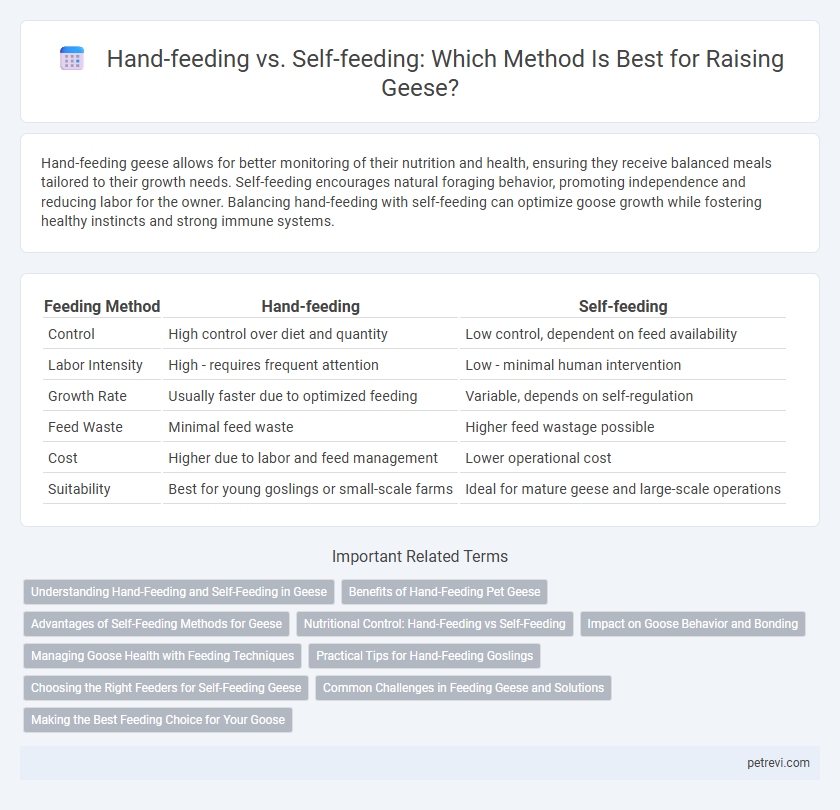 Hand-feeding vs. Self-feeding: Which Method Is Best for Raising Geese?

Hand-feeding geese allows for better monitoring of their nutrition and health, ensuring they receive balanced meals tailored to their growth needs. Self-feeding encourages natural foraging behavior, promoting independence and reducing labor for the owner. Balancing hand-feeding with self-feeding can optimize goose growth while fostering healthy instincts and strong immune systems.

| Feeding Method | Hand-feeding | Self-feeding |
|---|---|---|
| Control | High control over diet and quantity | Low control, dependent on feed availability |
| Labor Intensity | High - requires frequent attention | Low - minimal human intervention |
| Growth Rate | Usually faster due to optimized feeding | Variable, depends on self-regulation |
| Feed Waste | Minimal feed waste | Higher feed wastage possible |
| Cost | Higher due to labor and feed management | Lower operational cost |
| Suitability | Best for young goslings or small-scale farms | Ideal for mature geese and large-scale operations |

Important Related Terms

Understanding Hand-Feeding and Self-Feeding in Geese
Benefits of Hand-Feeding Pet Geese
Advantages of Self-Feeding Methods for Geese
Nutritional Control: Hand-Feeding vs Self-Feeding
Impact on Goose Behavior and Bonding
Managing Goose Health with Feeding Techniques
Practical Tips for Hand-Feeding Goslings
Choosing the Right Feeders for Self-Feeding Geese
Common Challenges in Feeding Geese and Solutions
Making the Best Feeding Choice for Your Goose

petrevi.com