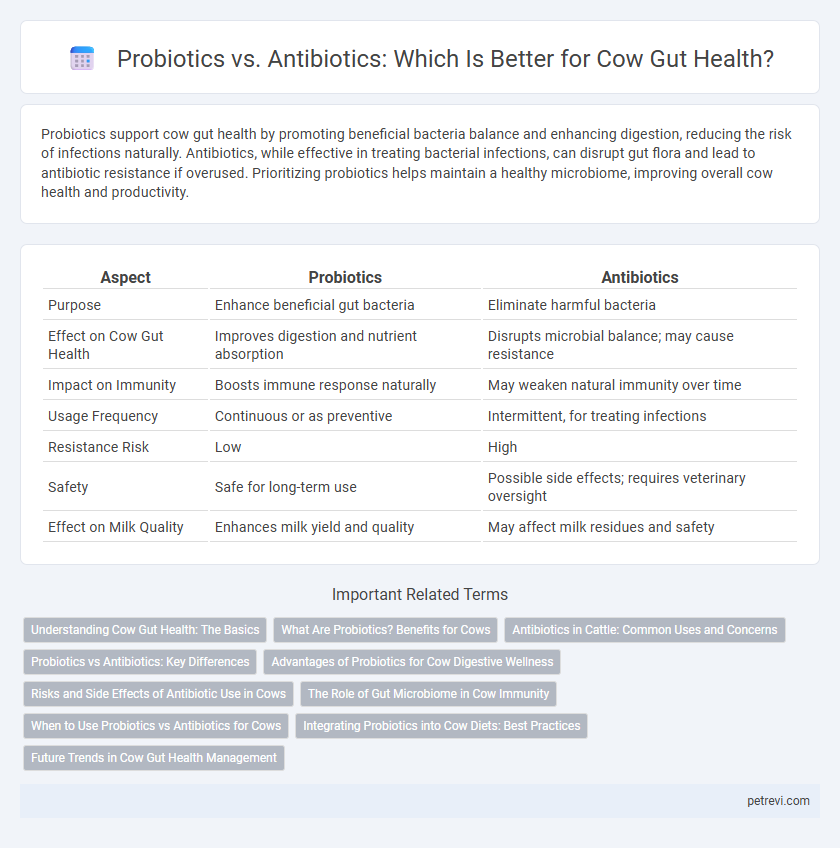 Probiotics vs. Antibiotics: Which Is Better for Cow Gut Health?

Probiotics support cow gut health by promoting beneficial bacteria balance and enhancing digestion, reducing the risk of infections naturally. Antibiotics, while effective in treating bacterial infections, can disrupt gut flora and lead to antibiotic resistance if overused. Prioritizing probiotics helps maintain a healthy microbiome, improving overall cow health and productivity.

| Aspect | Probiotics | Antibiotics |
|---|---|---|
| Purpose | Enhance beneficial gut bacteria | Eliminate harmful bacteria |
| Effect on Cow Gut Health | Improves digestion and nutrient absorption | Disrupts microbial balance; may cause resistance |
| Impact on Immunity | Boosts immune response naturally | May weaken natural immunity over time |
| Usage Frequency | Continuous or as preventive | Intermittent, for treating infections |
| Resistance Risk | Low | High |
| Safety | Safe for long-term use | Possible side effects; requires veterinary oversight |
| Effect on Milk Quality | Enhances milk yield and quality | May affect milk residues and safety |

Important Related Terms

Understanding Cow Gut Health: The Basics
What Are Probiotics? Benefits for Cows
Antibiotics in Cattle: Common Uses and Concerns
Probiotics vs Antibiotics: Key Differences
Advantages of Probiotics for Cow Digestive Wellness
Risks and Side Effects of Antibiotic Use in Cows
The Role of Gut Microbiome in Cow Immunity
When to Use Probiotics vs Antibiotics for Cows
Integrating Probiotics into Cow Diets: Best Practices
Future Trends in Cow Gut Health Management

petrevi.com