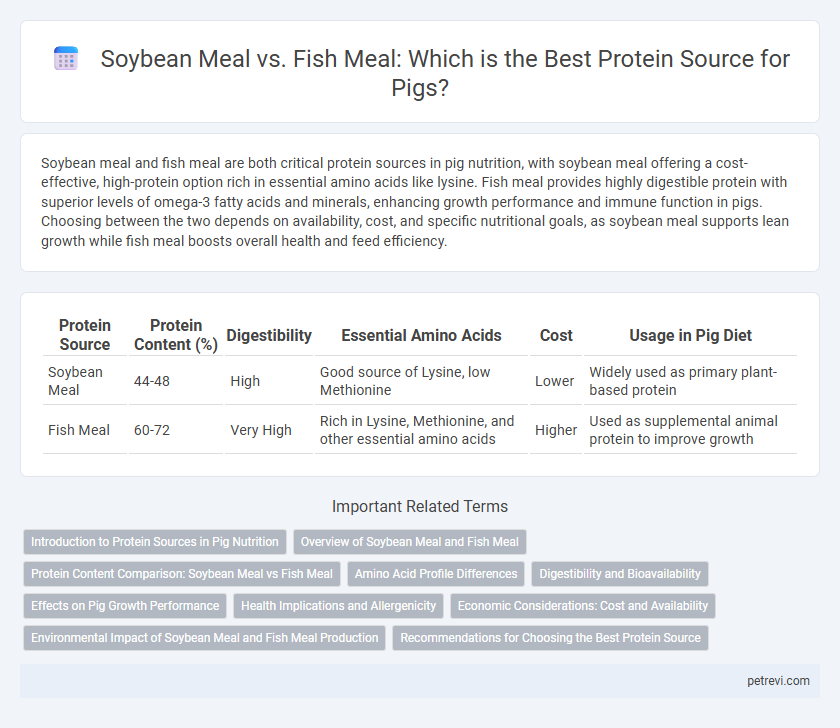 Soybean Meal vs. Fish Meal: Which is the Best Protein Source for Pigs?

Soybean meal and fish meal are both critical protein sources in pig nutrition, with soybean meal offering a cost-effective, high-protein option rich in essential amino acids like lysine. Fish meal provides highly digestible protein with superior levels of omega-3 fatty acids and minerals, enhancing growth performance and immune function in pigs. Choosing between the two depends on availability, cost, and specific nutritional goals, as soybean meal supports lean growth while fish meal boosts overall health and feed efficiency.

| Protein Source | Protein Content (%) | Digestibility | Essential Amino Acids | Cost | Usage in Pig Diet |
|---|---|---|---|---|---|
| Soybean Meal | 44-48 | High | Good source of Lysine, low Methionine | Lower | Widely used as primary plant-based protein |
| Fish Meal | 60-72 | Very High | Rich in Lysine, Methionine, and other essential amino acids | Higher | Used as supplemental animal protein to improve growth |

Important Related Terms

Introduction to Protein Sources in Pig Nutrition
Overview of Soybean Meal and Fish Meal
Protein Content Comparison: Soybean Meal vs Fish Meal
Amino Acid Profile Differences
Digestibility and Bioavailability
Effects on Pig Growth Performance
Health Implications and Allergenicity
Economic Considerations: Cost and Availability
Environmental Impact of Soybean Meal and Fish Meal Production
Recommendations for Choosing the Best Protein Source

petrevi.com