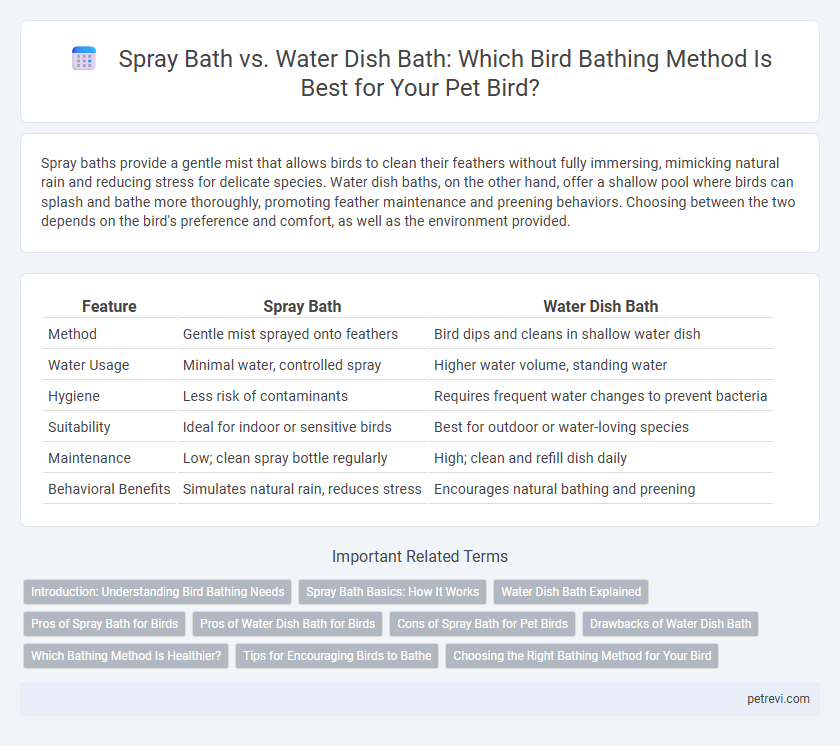 Spray Bath vs. Water Dish Bath: Which Bird Bathing Method Is Best for Your Pet Bird?

Spray baths provide a gentle mist that allows birds to clean their feathers without fully immersing, mimicking natural rain and reducing stress for delicate species. Water dish baths, on the other hand, offer a shallow pool where birds can splash and bathe more thoroughly, promoting feather maintenance and preening behaviors. Choosing between the two depends on the bird's preference and comfort, as well as the environment provided.

| Feature | Spray Bath | Water Dish Bath |
|---|---|---|
| Method | Gentle mist sprayed onto feathers | Bird dips and cleans in shallow water dish |
| Water Usage | Minimal water, controlled spray | Higher water volume, standing water |
| Hygiene | Less risk of contaminants | Requires frequent water changes to prevent bacteria |
| Suitability | Ideal for indoor or sensitive birds | Best for outdoor or water-loving species |
| Maintenance | Low; clean spray bottle regularly | High; clean and refill dish daily |
| Behavioral Benefits | Simulates natural rain, reduces stress | Encourages natural bathing and preening |

Important Related Terms

Introduction: Understanding Bird Bathing Needs
Spray Bath Basics: How It Works
Water Dish Bath Explained
Pros of Spray Bath for Birds
Pros of Water Dish Bath for Birds
Cons of Spray Bath for Pet Birds
Drawbacks of Water Dish Bath
Which Bathing Method Is Healthier?
Tips for Encouraging Birds to Bathe
Choosing the Right Bathing Method for Your Bird

petrevi.com