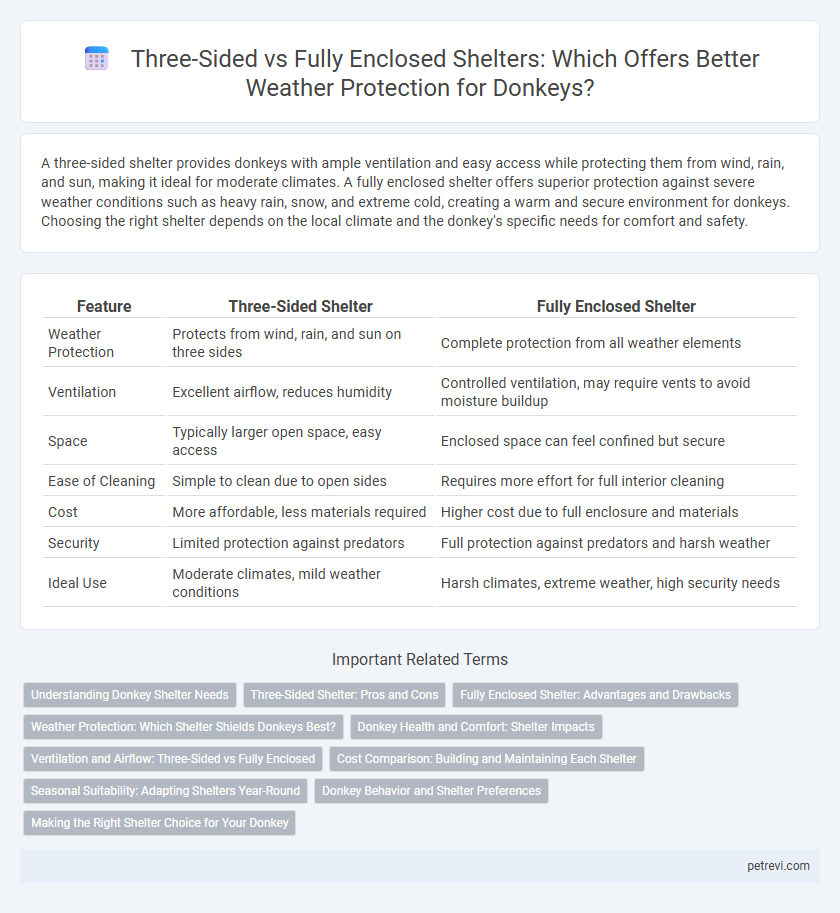 Three-Sided vs Fully Enclosed Shelters: Which Offers Better Weather Protection for Donkeys?

A three-sided shelter provides donkeys with ample ventilation and easy access while protecting them from wind, rain, and sun, making it ideal for moderate climates. A fully enclosed shelter offers superior protection against severe weather conditions such as heavy rain, snow, and extreme cold, creating a warm and secure environment for donkeys. Choosing the right shelter depends on the local climate and the donkey's specific needs for comfort and safety.

| Feature | Three-Sided Shelter | Fully Enclosed Shelter |
|---|---|---|
| Weather Protection | Protects from wind, rain, and sun on three sides | Complete protection from all weather elements |
| Ventilation | Excellent airflow, reduces humidity | Controlled ventilation, may require vents to avoid moisture buildup |
| Space | Typically larger open space, easy access | Enclosed space can feel confined but secure |
| Ease of Cleaning | Simple to clean due to open sides | Requires more effort for full interior cleaning |
| Cost | More affordable, less materials required | Higher cost due to full enclosure and materials |
| Security | Limited protection against predators | Full protection against predators and harsh weather |
| Ideal Use | Moderate climates, mild weather conditions | Harsh climates, extreme weather, high security needs |

Important Related Terms

Understanding Donkey Shelter Needs
Three-Sided Shelter: Pros and Cons
Fully Enclosed Shelter: Advantages and Drawbacks
Weather Protection: Which Shelter Shields Donkeys Best?
Donkey Health and Comfort: Shelter Impacts
Ventilation and Airflow: Three-Sided vs Fully Enclosed
Cost Comparison: Building and Maintaining Each Shelter
Seasonal Suitability: Adapting Shelters Year-Round
Donkey Behavior and Shelter Preferences
Making the Right Shelter Choice for Your Donkey

petrevi.com