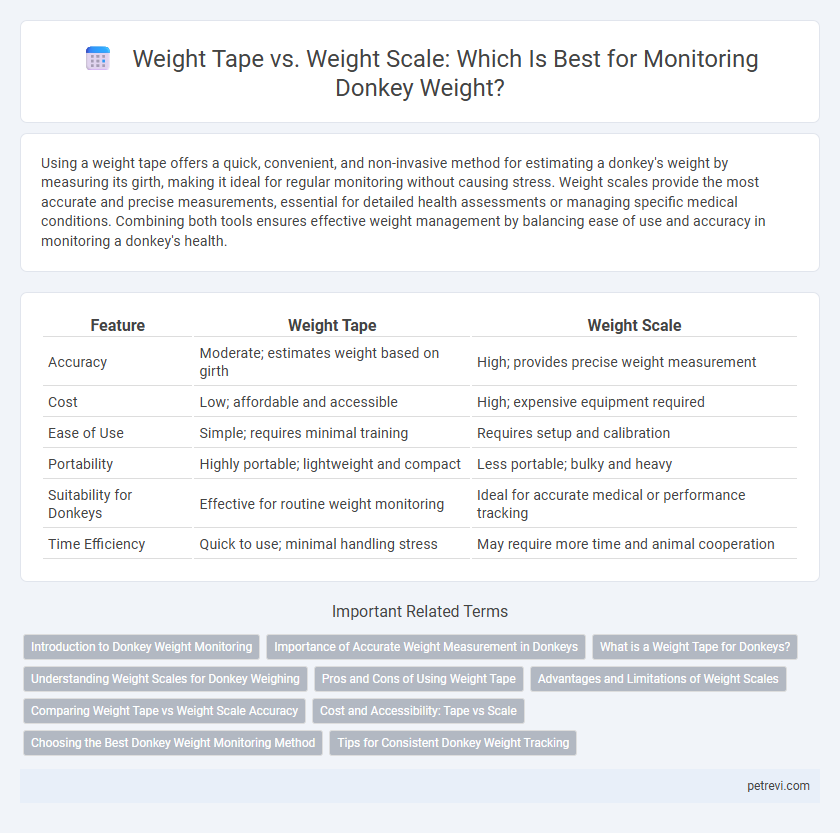 Weight Tape vs. Weight Scale: Which Is Best for Monitoring Donkey Weight?

Using a weight tape offers a quick, convenient, and non-invasive method for estimating a donkey's weight by measuring its girth, making it ideal for regular monitoring without causing stress. Weight scales provide the most accurate and precise measurements, essential for detailed health assessments or managing specific medical conditions. Combining both tools ensures effective weight management by balancing ease of use and accuracy in monitoring a donkey's health.

| Feature | Weight Tape | Weight Scale |
|---|---|---|
| Accuracy | Moderate; estimates weight based on girth | High; provides precise weight measurement |
| Cost | Low; affordable and accessible | High; expensive equipment required |
| Ease of Use | Simple; requires minimal training | Requires setup and calibration |
| Portability | Highly portable; lightweight and compact | Less portable; bulky and heavy |
| Suitability for Donkeys | Effective for routine weight monitoring | Ideal for accurate medical or performance tracking |
| Time Efficiency | Quick to use; minimal handling stress | May require more time and animal cooperation |

Important Related Terms

Introduction to Donkey Weight Monitoring
Importance of Accurate Weight Measurement in Donkeys
What is a Weight Tape for Donkeys?
Understanding Weight Scales for Donkey Weighing
Pros and Cons of Using Weight Tape
Advantages and Limitations of Weight Scales
Comparing Weight Tape vs Weight Scale Accuracy
Cost and Accessibility: Tape vs Scale
Choosing the Best Donkey Weight Monitoring Method
Tips for Consistent Donkey Weight Tracking

petrevi.com