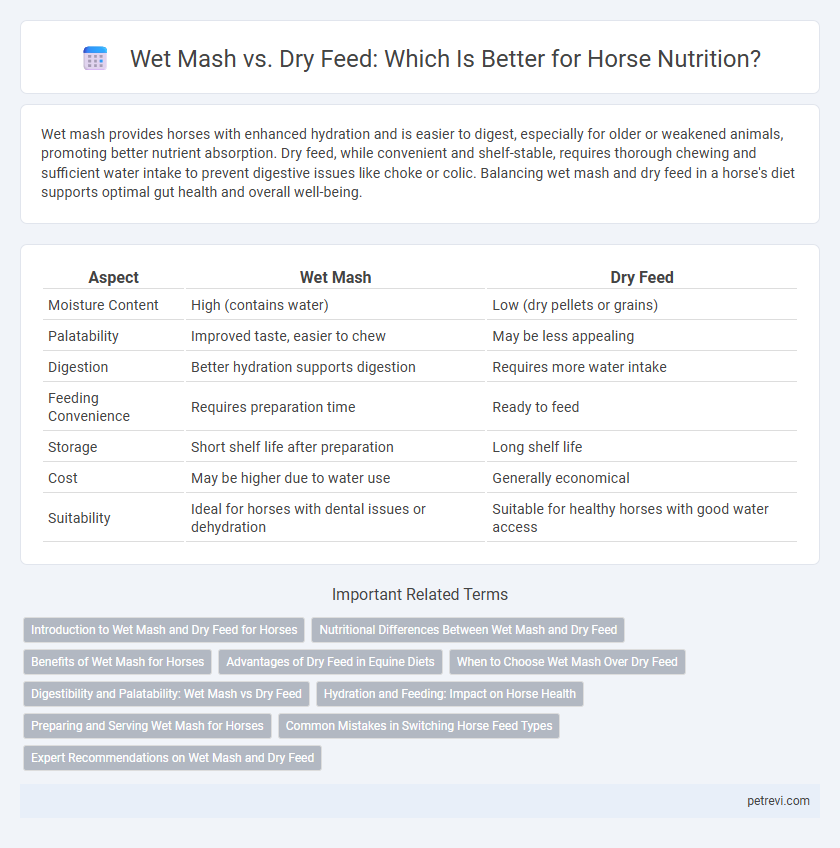 Wet Mash vs. Dry Feed: Which Is Better for Horse Nutrition?

Wet mash provides horses with enhanced hydration and is easier to digest, especially for older or weakened animals, promoting better nutrient absorption. Dry feed, while convenient and shelf-stable, requires thorough chewing and sufficient water intake to prevent digestive issues like choke or colic. Balancing wet mash and dry feed in a horse's diet supports optimal gut health and overall well-being.

| Aspect | Wet Mash | Dry Feed |
|---|---|---|
| Moisture Content | High (contains water) | Low (dry pellets or grains) |
| Palatability | Improved taste, easier to chew | May be less appealing |
| Digestion | Better hydration supports digestion | Requires more water intake |
| Feeding Convenience | Requires preparation time | Ready to feed |
| Storage | Short shelf life after preparation | Long shelf life |
| Cost | May be higher due to water use | Generally economical |
| Suitability | Ideal for horses with dental issues or dehydration | Suitable for healthy horses with good water access |

Important Related Terms

Introduction to Wet Mash and Dry Feed for Horses
Nutritional Differences Between Wet Mash and Dry Feed
Benefits of Wet Mash for Horses
Advantages of Dry Feed in Equine Diets
When to Choose Wet Mash Over Dry Feed
Digestibility and Palatability: Wet Mash vs Dry Feed
Hydration and Feeding: Impact on Horse Health
Preparing and Serving Wet Mash for Horses
Common Mistakes in Switching Horse Feed Types
Expert Recommendations on Wet Mash and Dry Feed

petrevi.com