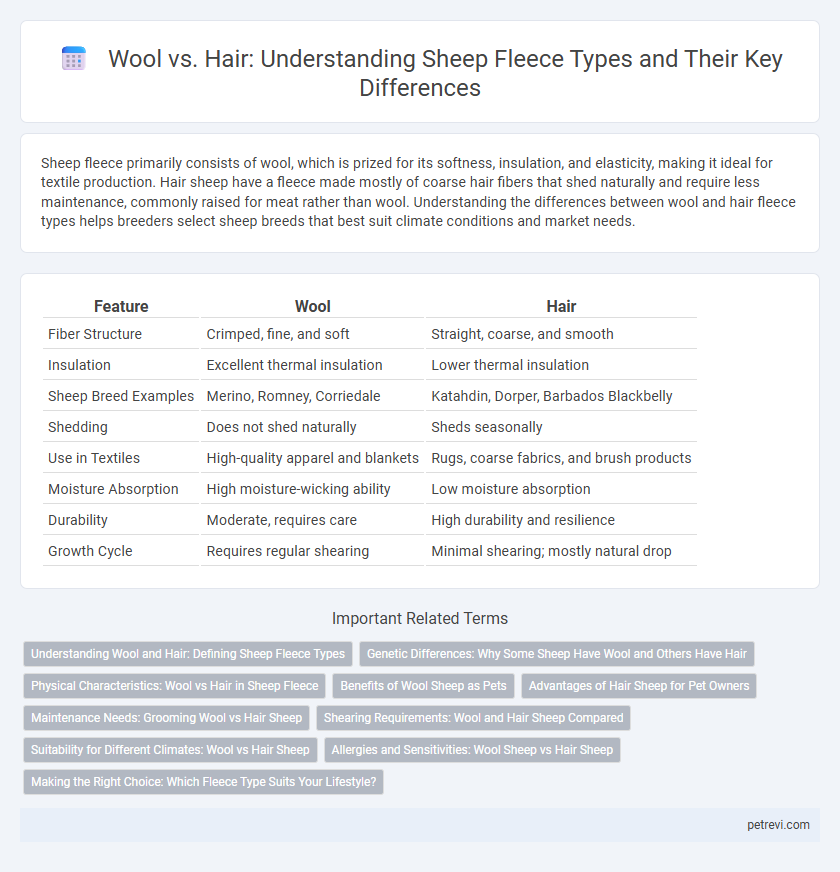 Wool vs. Hair: Understanding Sheep Fleece Types and Their Key Differences

Sheep fleece primarily consists of wool, which is prized for its softness, insulation, and elasticity, making it ideal for textile production. Hair sheep have a fleece made mostly of coarse hair fibers that shed naturally and require less maintenance, commonly raised for meat rather than wool. Understanding the differences between wool and hair fleece types helps breeders select sheep breeds that best suit climate conditions and market needs.

| Feature | Wool | Hair |
|---|---|---|
| Fiber Structure | Crimped, fine, and soft | Straight, coarse, and smooth |
| Insulation | Excellent thermal insulation | Lower thermal insulation |
| Sheep Breed Examples | Merino, Romney, Corriedale | Katahdin, Dorper, Barbados Blackbelly |
| Shedding | Does not shed naturally | Sheds seasonally |
| Use in Textiles | High-quality apparel and blankets | Rugs, coarse fabrics, and brush products |
| Moisture Absorption | High moisture-wicking ability | Low moisture absorption |
| Durability | Moderate, requires care | High durability and resilience |
| Growth Cycle | Requires regular shearing | Minimal shearing; mostly natural drop |

Important Related Terms

Understanding Wool and Hair: Defining Sheep Fleece Types
Genetic Differences: Why Some Sheep Have Wool and Others Have Hair
Physical Characteristics: Wool vs Hair in Sheep Fleece
Benefits of Wool Sheep as Pets
Advantages of Hair Sheep for Pet Owners
Maintenance Needs: Grooming Wool vs Hair Sheep
Shearing Requirements: Wool and Hair Sheep Compared
Suitability for Different Climates: Wool vs Hair Sheep
Allergies and Sensitivities: Wool Sheep vs Hair Sheep
Making the Right Choice: Which Fleece Type Suits Your Lifestyle?

petrevi.com