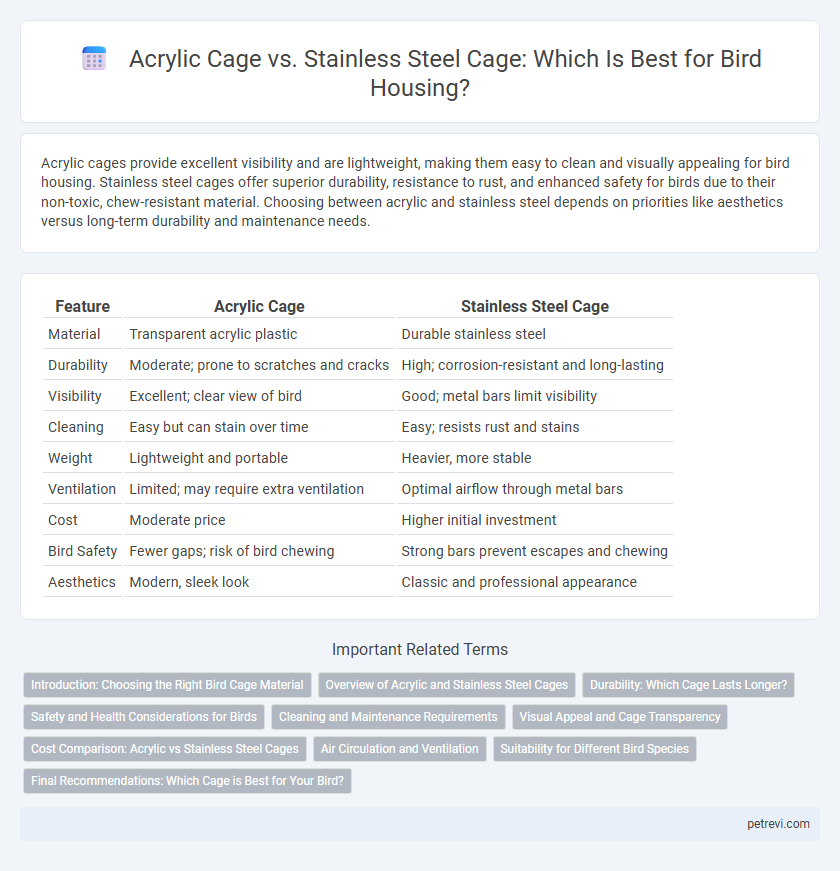 Acrylic Cage vs. Stainless Steel Cage: Which Is Best for Bird Housing?

Acrylic cages provide excellent visibility and are lightweight, making them easy to clean and visually appealing for bird housing. Stainless steel cages offer superior durability, resistance to rust, and enhanced safety for birds due to their non-toxic, chew-resistant material. Choosing between acrylic and stainless steel depends on priorities like aesthetics versus long-term durability and maintenance needs.

| Feature | Acrylic Cage | Stainless Steel Cage |
|---|---|---|
| Material | Transparent acrylic plastic | Durable stainless steel |
| Durability | Moderate; prone to scratches and cracks | High; corrosion-resistant and long-lasting |
| Visibility | Excellent; clear view of bird | Good; metal bars limit visibility |
| Cleaning | Easy but can stain over time | Easy; resists rust and stains |
| Weight | Lightweight and portable | Heavier, more stable |
| Ventilation | Limited; may require extra ventilation | Optimal airflow through metal bars |
| Cost | Moderate price | Higher initial investment |
| Bird Safety | Fewer gaps; risk of bird chewing | Strong bars prevent escapes and chewing |
| Aesthetics | Modern, sleek look | Classic and professional appearance |

Important Related Terms

Introduction: Choosing the Right Bird Cage Material
Overview of Acrylic and Stainless Steel Cages
Durability: Which Cage Lasts Longer?
Safety and Health Considerations for Birds
Cleaning and Maintenance Requirements
Visual Appeal and Cage Transparency
Cost Comparison: Acrylic vs Stainless Steel Cages
Air Circulation and Ventilation
Suitability for Different Bird Species
Final Recommendations: Which Cage is Best for Your Bird?

petrevi.com