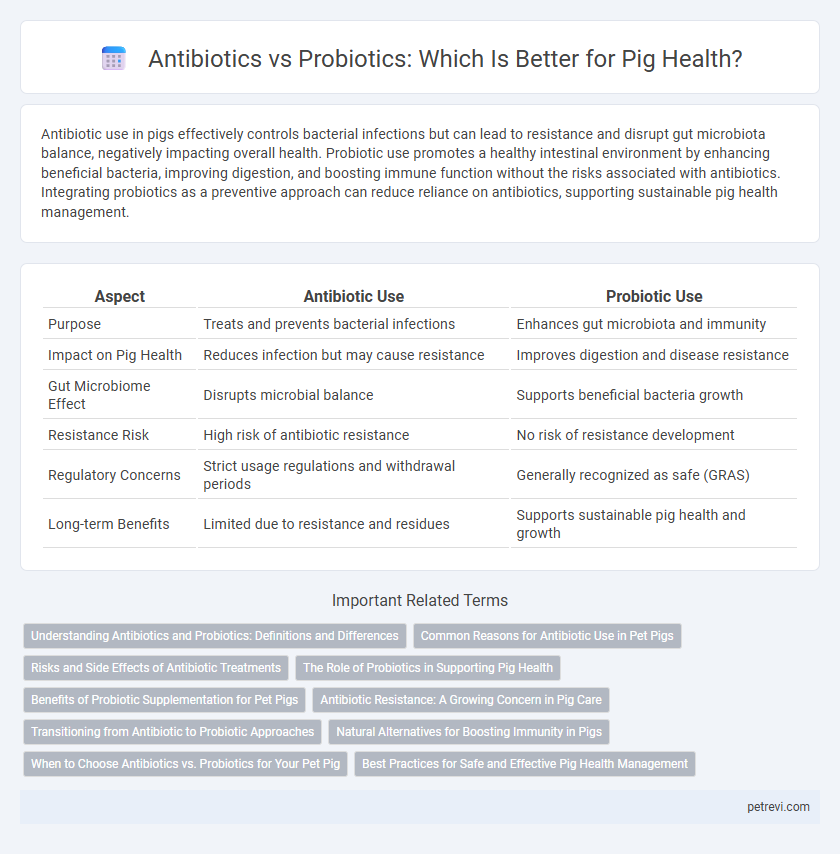 Antibiotics vs Probiotics: Which Is Better for Pig Health?

Antibiotic use in pigs effectively controls bacterial infections but can lead to resistance and disrupt gut microbiota balance, negatively impacting overall health. Probiotic use promotes a healthy intestinal environment by enhancing beneficial bacteria, improving digestion, and boosting immune function without the risks associated with antibiotics. Integrating probiotics as a preventive approach can reduce reliance on antibiotics, supporting sustainable pig health management.

| Aspect | Antibiotic Use | Probiotic Use |
|---|---|---|
| Purpose | Treats and prevents bacterial infections | Enhances gut microbiota and immunity |
| Impact on Pig Health | Reduces infection but may cause resistance | Improves digestion and disease resistance |
| Gut Microbiome Effect | Disrupts microbial balance | Supports beneficial bacteria growth |
| Resistance Risk | High risk of antibiotic resistance | No risk of resistance development |
| Regulatory Concerns | Strict usage regulations and withdrawal periods | Generally recognized as safe (GRAS) |
| Long-term Benefits | Limited due to resistance and residues | Supports sustainable pig health and growth |

Important Related Terms

Understanding Antibiotics and Probiotics: Definitions and Differences
Common Reasons for Antibiotic Use in Pet Pigs
Risks and Side Effects of Antibiotic Treatments
The Role of Probiotics in Supporting Pig Health
Benefits of Probiotic Supplementation for Pet Pigs
Antibiotic Resistance: A Growing Concern in Pig Care
Transitioning from Antibiotic to Probiotic Approaches
Natural Alternatives for Boosting Immunity in Pigs
When to Choose Antibiotics vs. Probiotics for Your Pet Pig
Best Practices for Safe and Effective Pig Health Management

petrevi.com