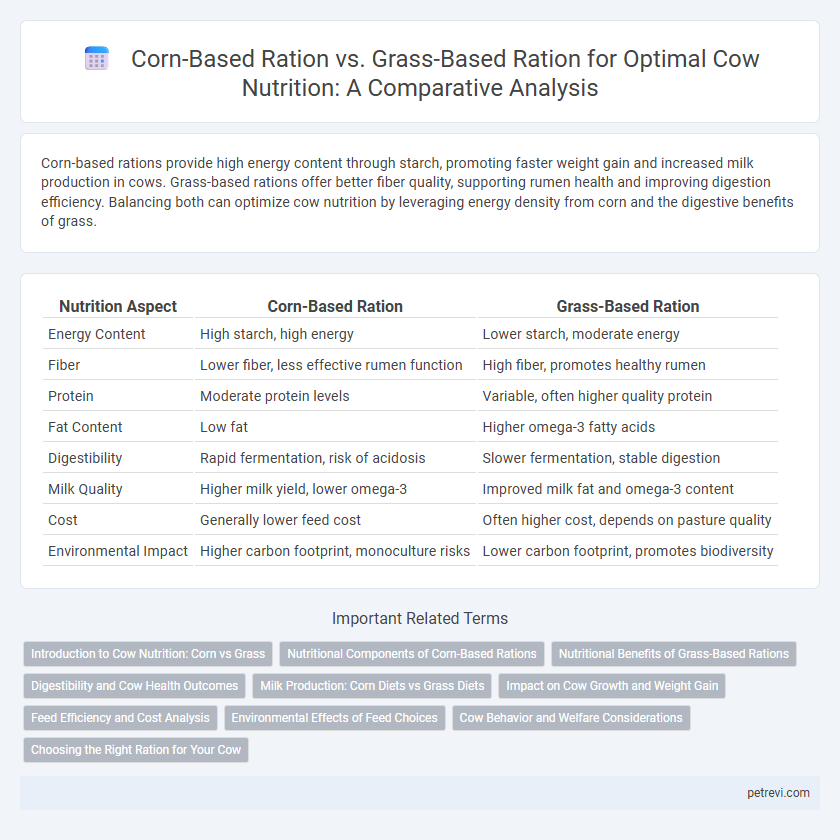 Corn-Based Ration vs. Grass-Based Ration for Optimal Cow Nutrition: A Comparative Analysis

Corn-based rations provide high energy content through starch, promoting faster weight gain and increased milk production in cows. Grass-based rations offer better fiber quality, supporting rumen health and improving digestion efficiency. Balancing both can optimize cow nutrition by leveraging energy density from corn and the digestive benefits of grass.

| Nutrition Aspect | Corn-Based Ration | Grass-Based Ration |
|---|---|---|
| Energy Content | High starch, high energy | Lower starch, moderate energy |
| Fiber | Lower fiber, less effective rumen function | High fiber, promotes healthy rumen |
| Protein | Moderate protein levels | Variable, often higher quality protein |
| Fat Content | Low fat | Higher omega-3 fatty acids |
| Digestibility | Rapid fermentation, risk of acidosis | Slower fermentation, stable digestion |
| Milk Quality | Higher milk yield, lower omega-3 | Improved milk fat and omega-3 content |
| Cost | Generally lower feed cost | Often higher cost, depends on pasture quality |
| Environmental Impact | Higher carbon footprint, monoculture risks | Lower carbon footprint, promotes biodiversity |

Important Related Terms

Introduction to Cow Nutrition: Corn vs Grass
Nutritional Components of Corn-Based Rations
Nutritional Benefits of Grass-Based Rations
Digestibility and Cow Health Outcomes
Milk Production: Corn Diets vs Grass Diets
Impact on Cow Growth and Weight Gain
Feed Efficiency and Cost Analysis
Environmental Effects of Feed Choices
Cow Behavior and Welfare Considerations
Choosing the Right Ration for Your Cow

petrevi.com