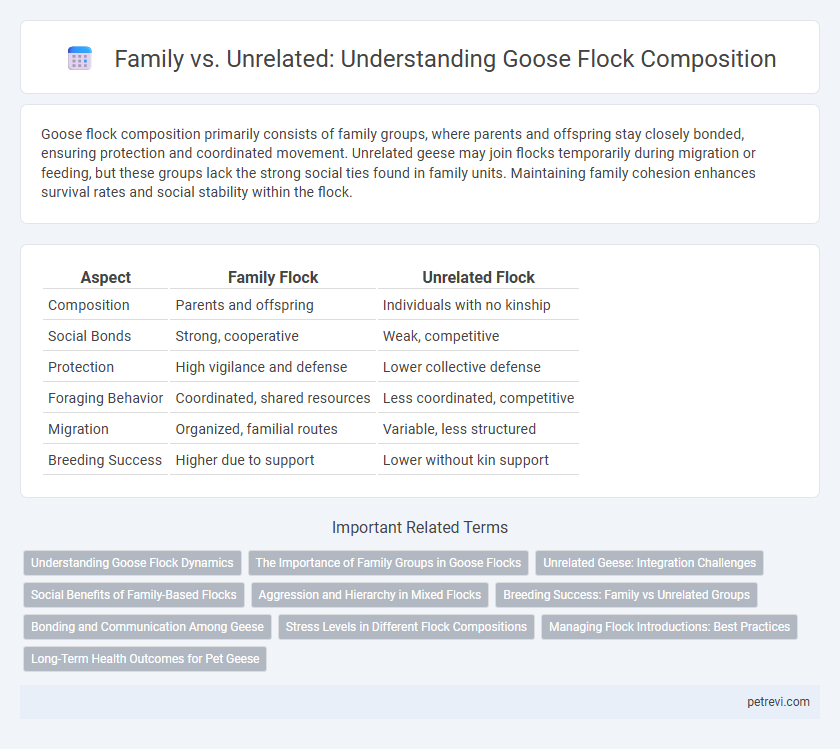 Family vs. Unrelated: Understanding Goose Flock Composition

Goose flock composition primarily consists of family groups, where parents and offspring stay closely bonded, ensuring protection and coordinated movement. Unrelated geese may join flocks temporarily during migration or feeding, but these groups lack the strong social ties found in family units. Maintaining family cohesion enhances survival rates and social stability within the flock.

| Aspect | Family Flock | Unrelated Flock |
|---|---|---|
| Composition | Parents and offspring | Individuals with no kinship |
| Social Bonds | Strong, cooperative | Weak, competitive |
| Protection | High vigilance and defense | Lower collective defense |
| Foraging Behavior | Coordinated, shared resources | Less coordinated, competitive |
| Migration | Organized, familial routes | Variable, less structured |
| Breeding Success | Higher due to support | Lower without kin support |

Important Related Terms

Understanding Goose Flock Dynamics
The Importance of Family Groups in Goose Flocks
Unrelated Geese: Integration Challenges
Social Benefits of Family-Based Flocks
Aggression and Hierarchy in Mixed Flocks
Breeding Success: Family vs Unrelated Groups
Bonding and Communication Among Geese
Stress Levels in Different Flock Compositions
Managing Flock Introductions: Best Practices
Long-Term Health Outcomes for Pet Geese

petrevi.com