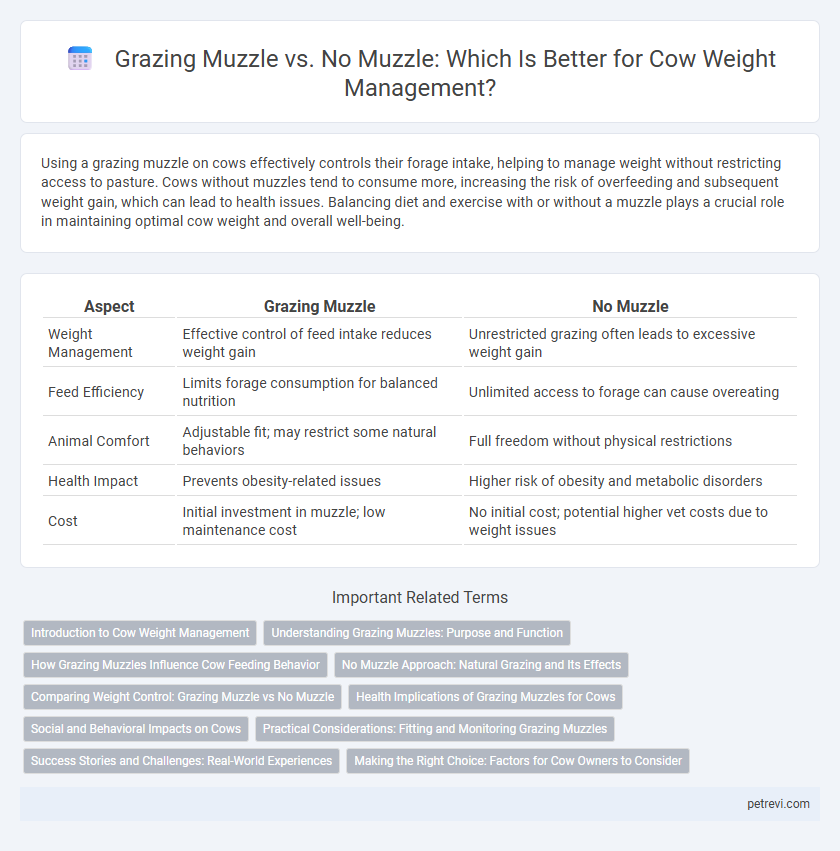 Grazing Muzzle vs. No Muzzle: Which Is Better for Cow Weight Management?

Using a grazing muzzle on cows effectively controls their forage intake, helping to manage weight without restricting access to pasture. Cows without muzzles tend to consume more, increasing the risk of overfeeding and subsequent weight gain, which can lead to health issues. Balancing diet and exercise with or without a muzzle plays a crucial role in maintaining optimal cow weight and overall well-being.

| Aspect | Grazing Muzzle | No Muzzle |
|---|---|---|
| Weight Management | Effective control of feed intake reduces weight gain | Unrestricted grazing often leads to excessive weight gain |
| Feed Efficiency | Limits forage consumption for balanced nutrition | Unlimited access to forage can cause overeating |
| Animal Comfort | Adjustable fit; may restrict some natural behaviors | Full freedom without physical restrictions |
| Health Impact | Prevents obesity-related issues | Higher risk of obesity and metabolic disorders |
| Cost | Initial investment in muzzle; low maintenance cost | No initial cost; potential higher vet costs due to weight issues |

Important Related Terms

Introduction to Cow Weight Management
Understanding Grazing Muzzles: Purpose and Function
How Grazing Muzzles Influence Cow Feeding Behavior
No Muzzle Approach: Natural Grazing and Its Effects
Comparing Weight Control: Grazing Muzzle vs No Muzzle
Health Implications of Grazing Muzzles for Cows
Social and Behavioral Impacts on Cows
Practical Considerations: Fitting and Monitoring Grazing Muzzles
Success Stories and Challenges: Real-World Experiences
Making the Right Choice: Factors for Cow Owners to Consider

petrevi.com