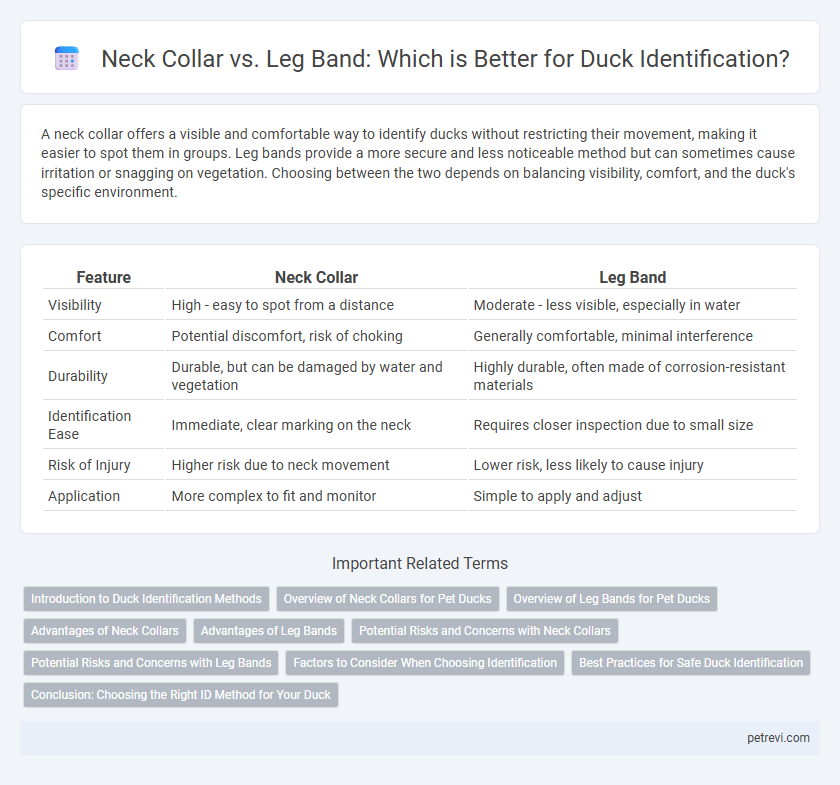 Neck Collar vs. Leg Band: Which is Better for Duck Identification?

A neck collar offers a visible and comfortable way to identify ducks without restricting their movement, making it easier to spot them in groups. Leg bands provide a more secure and less noticeable method but can sometimes cause irritation or snagging on vegetation. Choosing between the two depends on balancing visibility, comfort, and the duck's specific environment.

| Feature | Neck Collar | Leg Band |
|---|---|---|
| Visibility | High - easy to spot from a distance | Moderate - less visible, especially in water |
| Comfort | Potential discomfort, risk of choking | Generally comfortable, minimal interference |
| Durability | Durable, but can be damaged by water and vegetation | Highly durable, often made of corrosion-resistant materials |
| Identification Ease | Immediate, clear marking on the neck | Requires closer inspection due to small size |
| Risk of Injury | Higher risk due to neck movement | Lower risk, less likely to cause injury |
| Application | More complex to fit and monitor | Simple to apply and adjust |

Important Related Terms

Introduction to Duck Identification Methods
Overview of Neck Collars for Pet Ducks
Overview of Leg Bands for Pet Ducks
Advantages of Neck Collars
Advantages of Leg Bands
Potential Risks and Concerns with Neck Collars
Potential Risks and Concerns with Leg Bands
Factors to Consider When Choosing Identification
Best Practices for Safe Duck Identification
Conclusion: Choosing the Right ID Method for Your Duck

petrevi.com